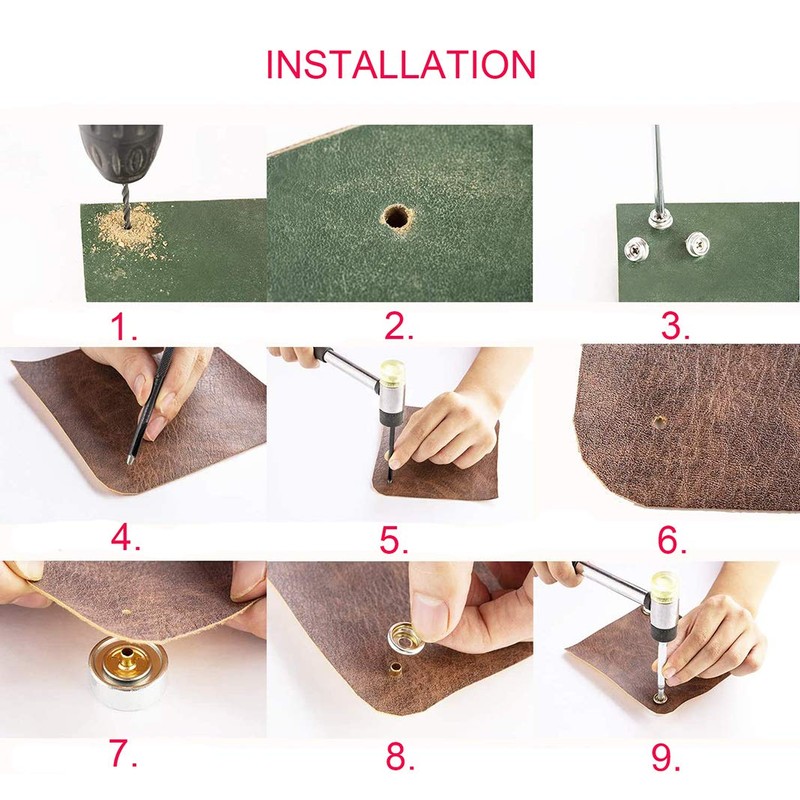 INSTALLATION

1.

2.

3.

4.

5.

6.

7.

8.

9.