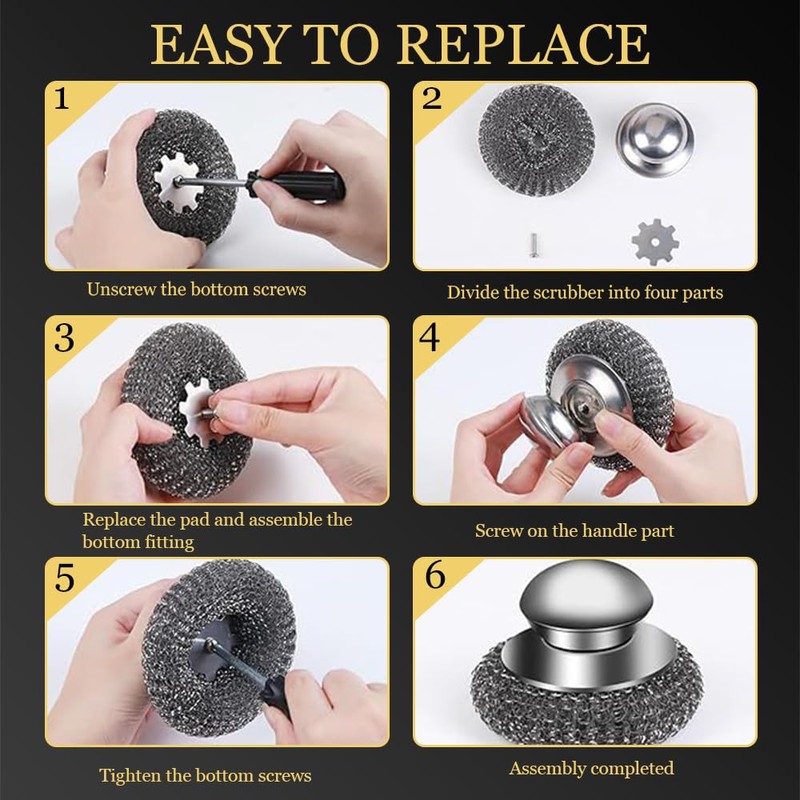 EASY TO REPLACE

1

Unscrew the bottom screws

2

Divide the scrubber into four parts

3

Replace the pad and assemble the bottom fitting

4

Screw on the handle part

5

Tighten the bottom screws

6

Assembly completed