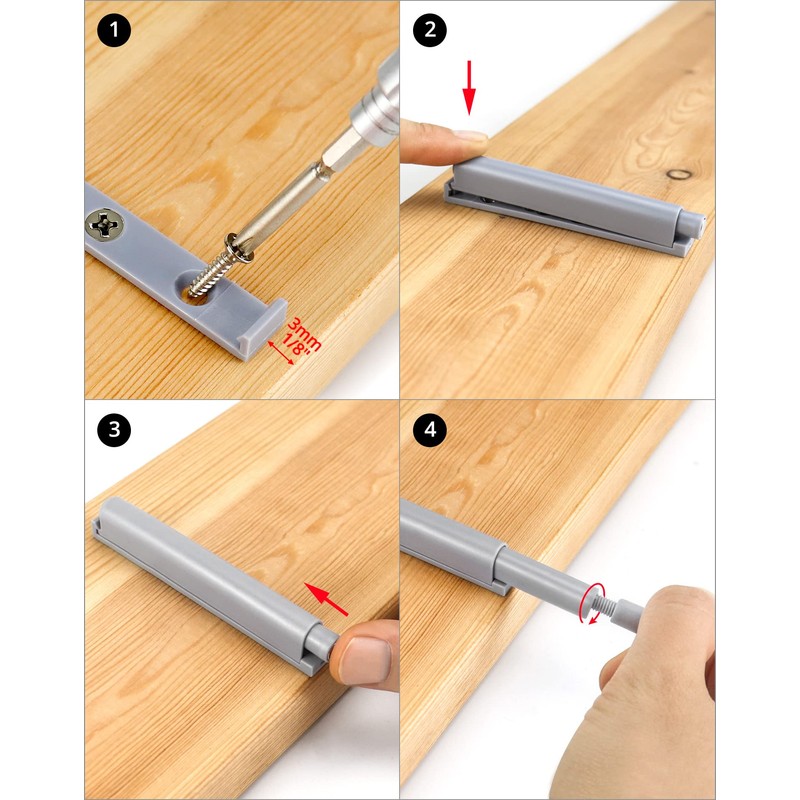 1

3mm
1/8"

2

3

4