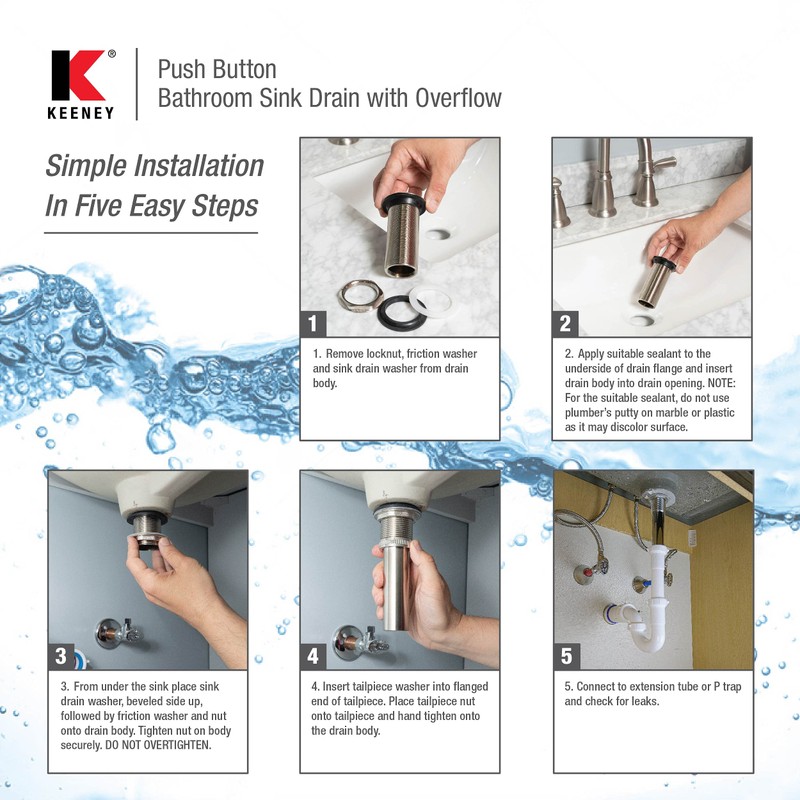 K®
KEENEY

Push Button
Bathroom Sink Drain with Overflow

Simple Installation
In Five Easy Steps

1

1. Remove locknut, friction washer and sink drain washer from drain body.

2

2. Apply suitable sealant to the underside of drain flange and insert drain body into drain opening. NOTE: For the suitable sealant, do not use plumber's putty on marble or plastic as it may discolor surface.

3

3. From under the sink place sink drain washer, beveled side up, followed by friction washer and nut onto drain body. Tighten nut on body securely. DO NOT OVERTIGHTEN.

4

4. Insert tailpiece washer into flanged end of tailpiece. Place tailpiece nut onto tailpiece and hand tighten onto the drain body.

5

5. Connect to extension tube or P trap and check for leaks.