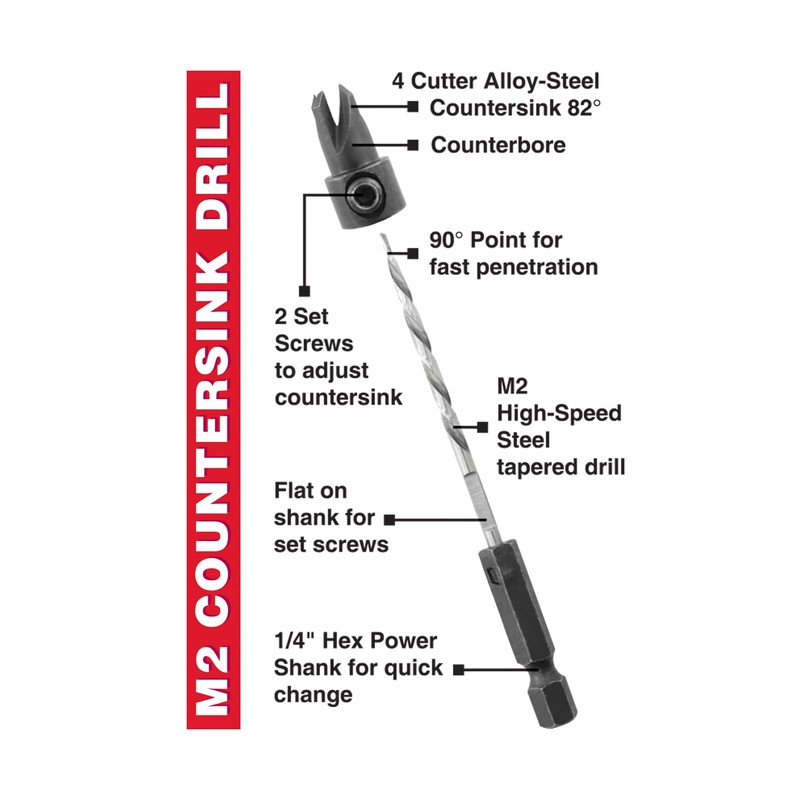 M2 COUNTERSINK DRILL

4 Cutter Alloy-Steel
Countersink 82°

Counterbore

90° Point for fast penetration

2 Set Screws to adjust countersink

M2 High-Speed Steel tapered drill

Flat on shank for set screws

1/4" Hex Power Shank for quick change