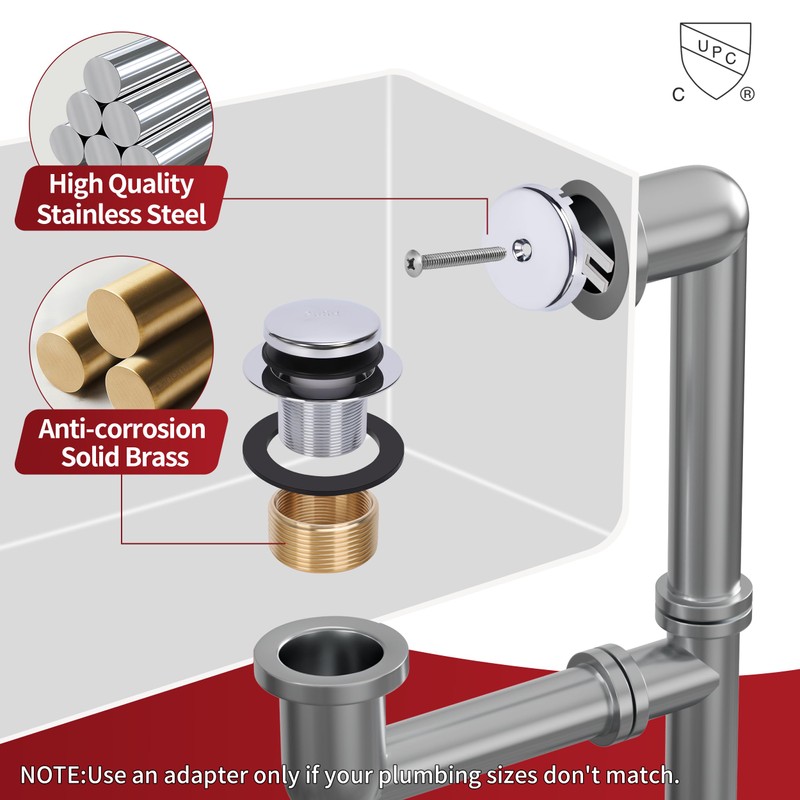 UPC
C ®

High Quality Stainless Steel

Anti-corrosion Solid Brass

NOTE:Use an adapter only if your plumbing sizes don't match.