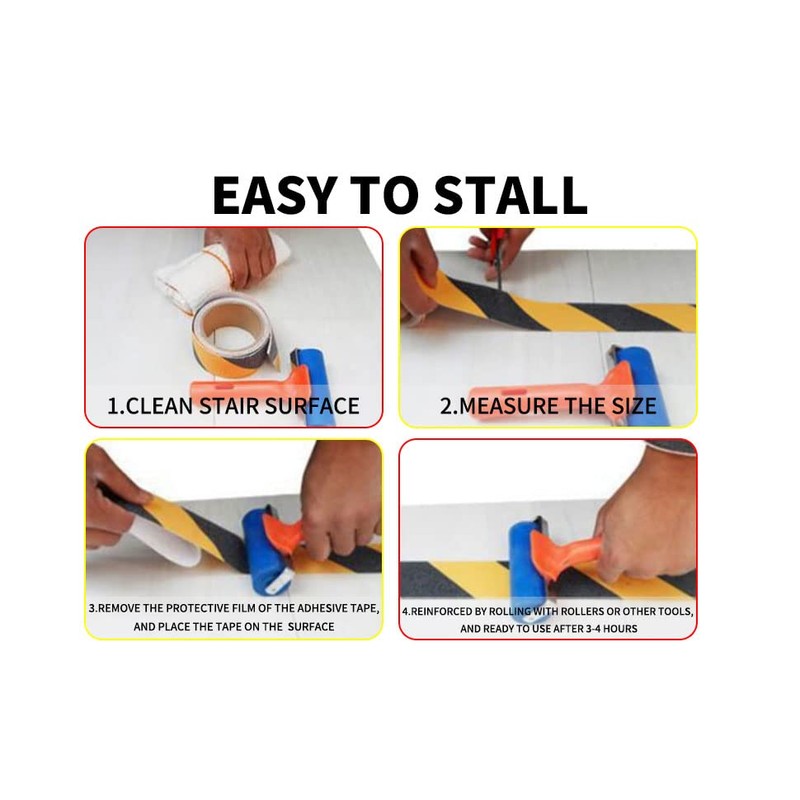 EASY TO STALL

1.CLEAN STAIR SURFACE

2.MEASURE THE SIZE

3.REMOVE THE PROTECTIVE FILM OF THE ADHESIVE TAPE, AND PLACE THE TAPE ON THE SURFACE

4.REINFORCED BY ROLLING WITH ROLLERS OR OTHER TOOLS, AND READY TO USE AFTER 3-4 HOURS