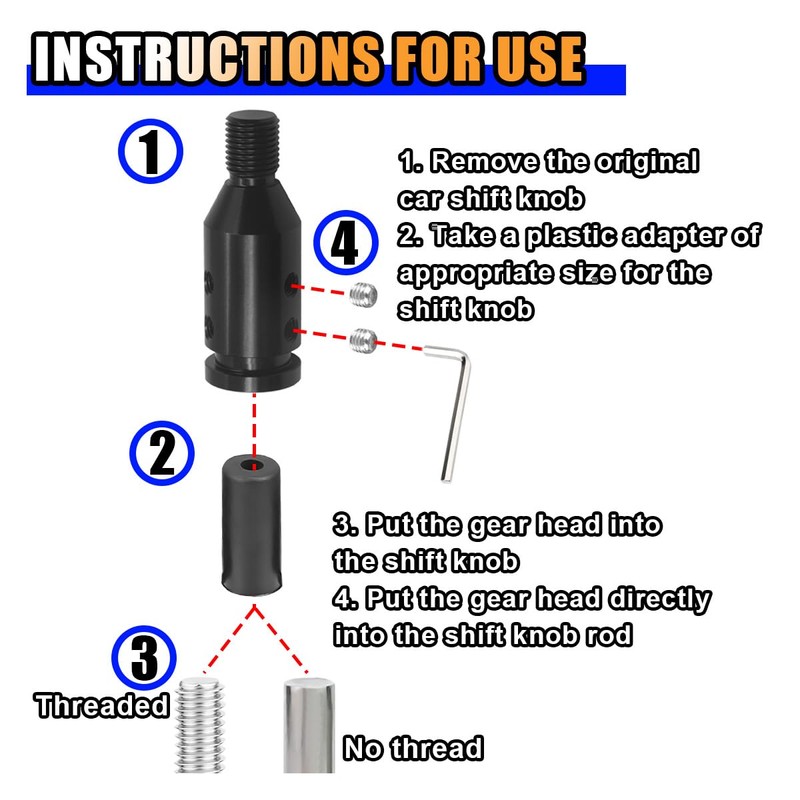 INSTRUCTIONS FOR USE

1

1. Remove the original car shift knob
2. Take a plastic adapter of appropriate size for the shift knob

4

2

3. Put the gear head into the shift knob
4. Put the gear head directly into the shift knob rod

3

Threaded

No thread