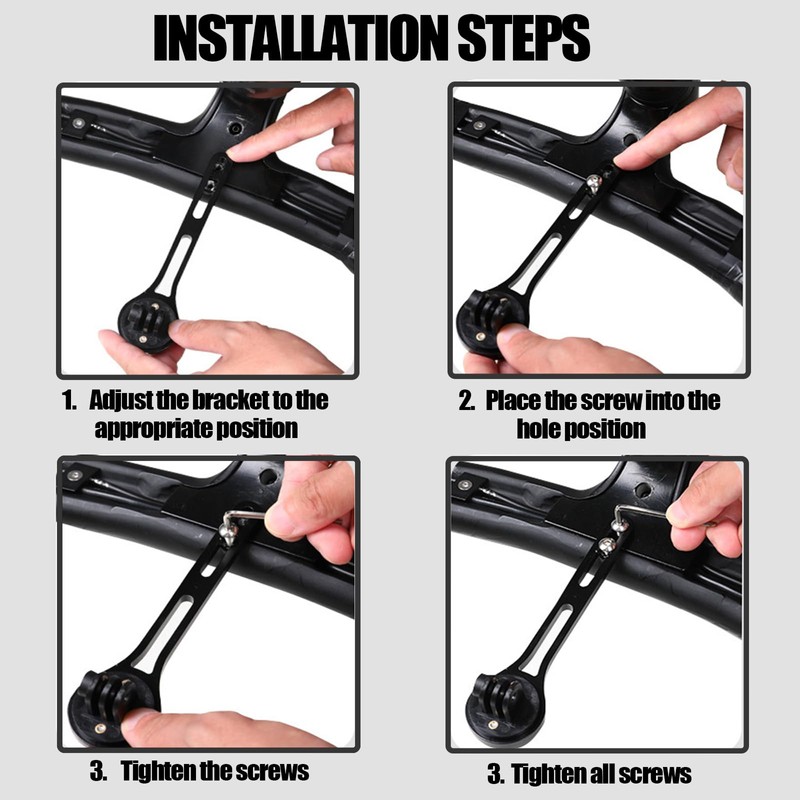 INSTALLATION STEPS

1. Adjust the bracket to the appropriate position

2. Place the screw into the hole position

3. Tighten the screws

3. Tighten all screws