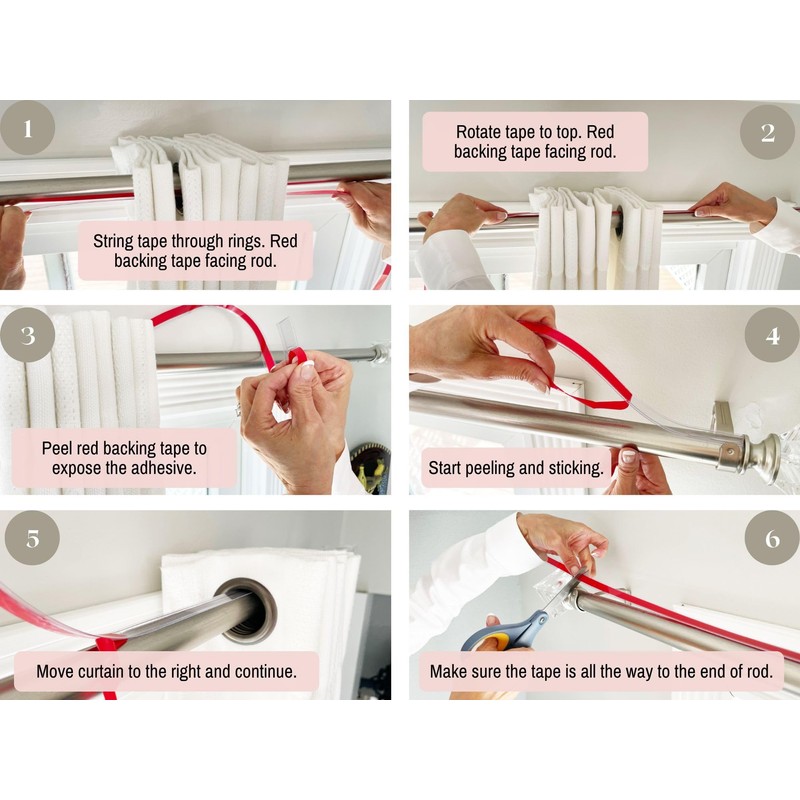 1

String tape through rings. Red backing tape facing rod.

Rotate tape to top. Red backing tape facing rod.

2

3

Peel red backing tape to expose the adhesive.

4

Start peeling and sticking.

5

Move curtain to the right and continue.

6

Make sure the tape is all the way to the end of rod.