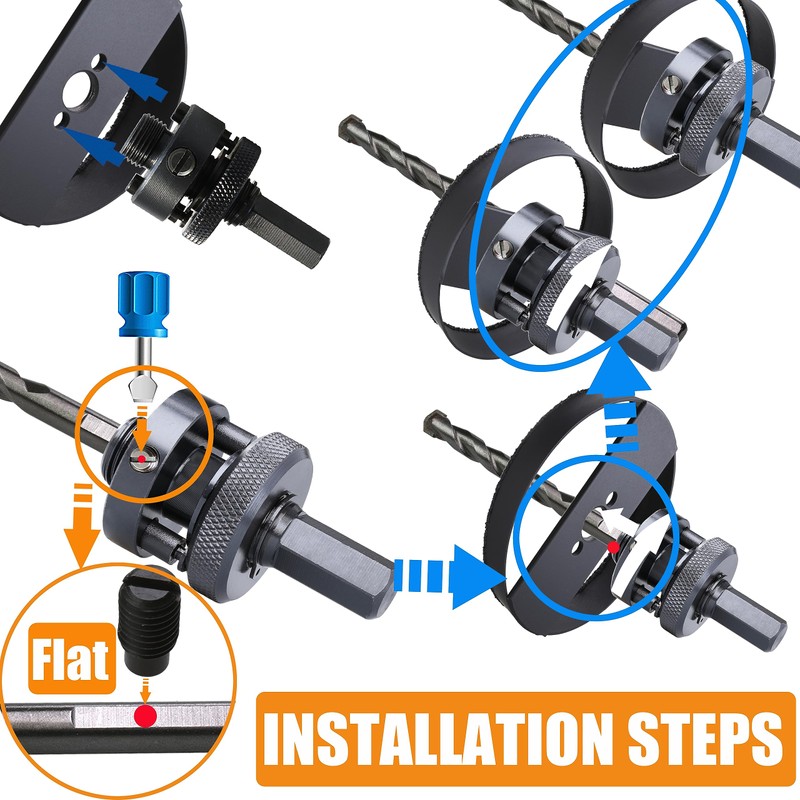 Flat

INSTALLATION STEPS