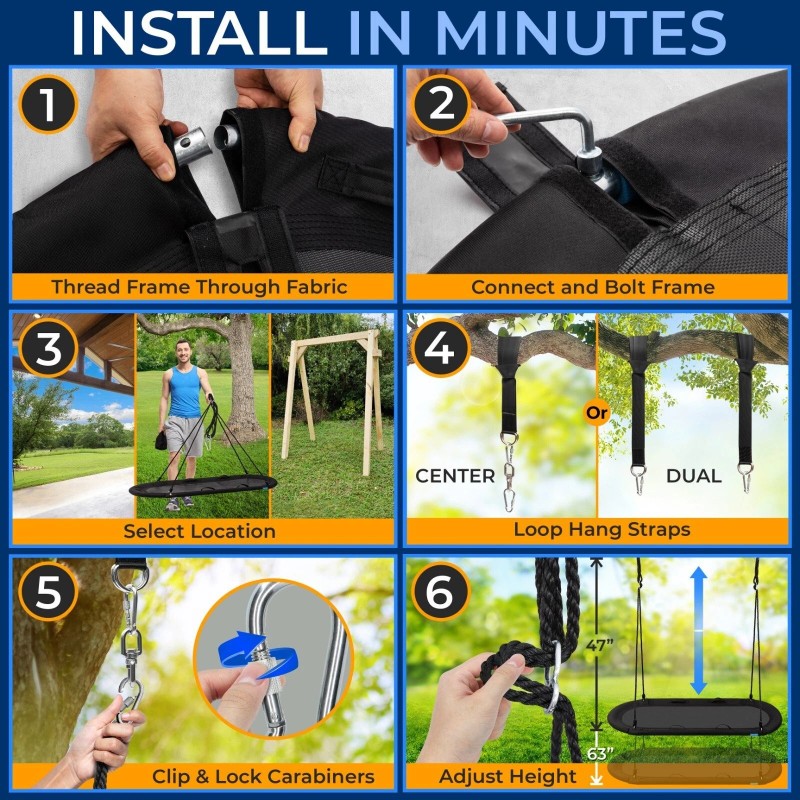 INSTALL IN MINUTES

1
Thread Frame Through Fabric

2
Connect and Bolt Frame

3
Select Location

4
CENTER
Or
DUAL
Loop Hang Straps

5
Clip & Lock Carabiners

6
47"
63"
Adjust Height