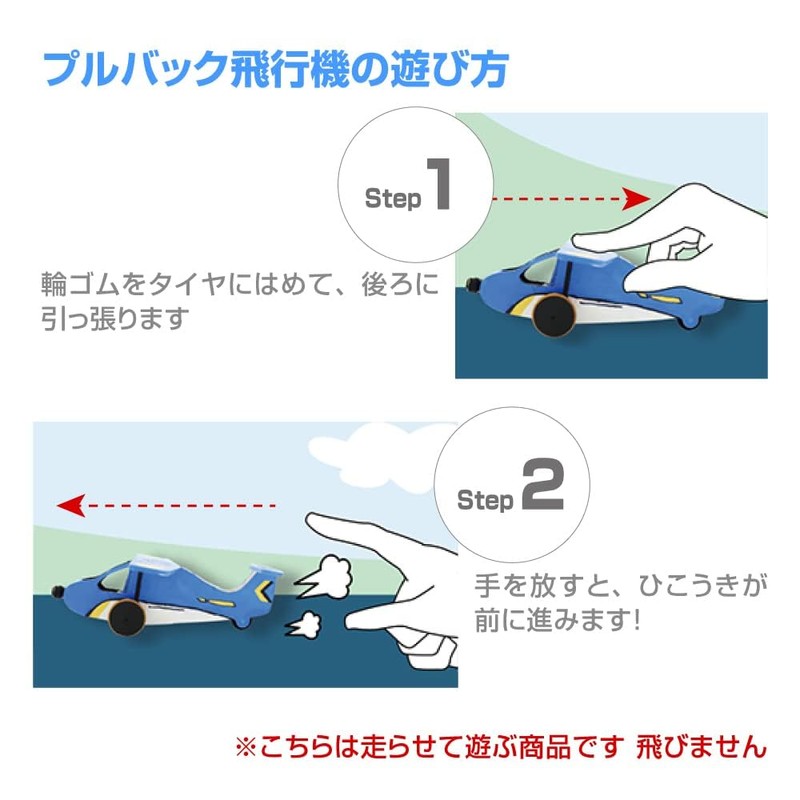 プルバック飛行機の遊び方

Step 1

輪ゴムをタイヤにはめて、後ろに引っ張ります

Step 2

手を放すと、ひこうきが前に進みます!

※こちらは走らせて遊ぶ商品です 飛びません