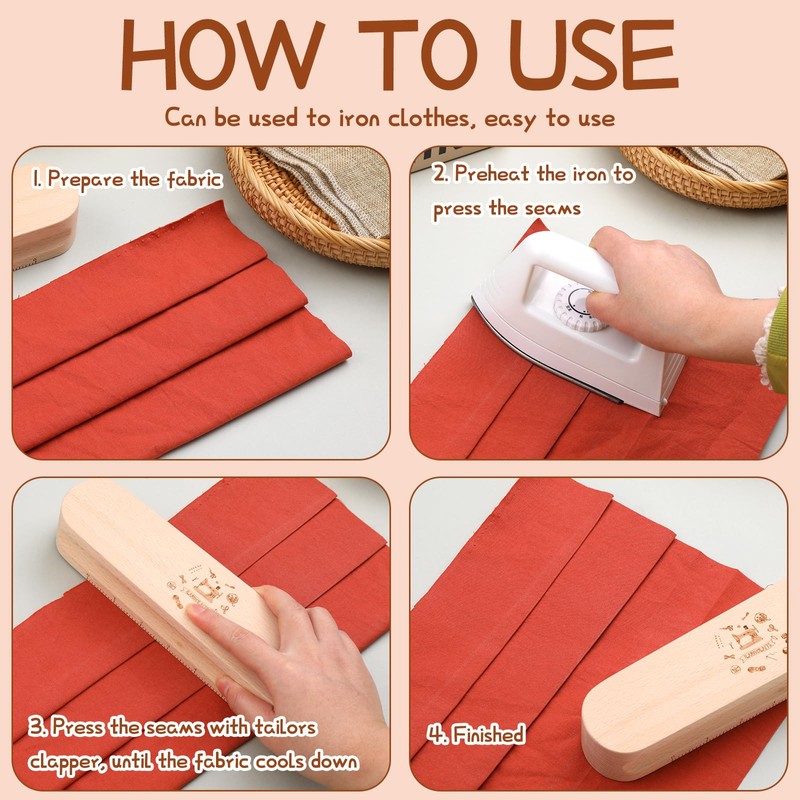 HOW TO USE

Can be used to iron clothes, easy to use

1. Prepare the fabric

2. Preheat the iron to press the seams

3. Press the seams with tailors clapper, until the fabric cools down

4. Finished