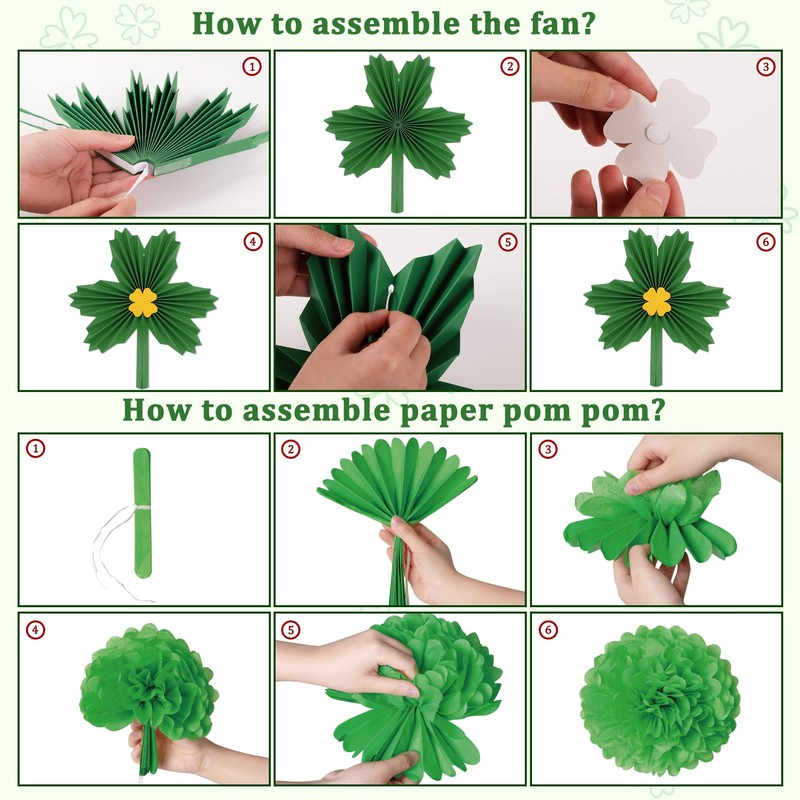 How to assemble the fan?

1

2

3

4

5

6

How to assemble paper pom pom?

1

2

3

4

5

6