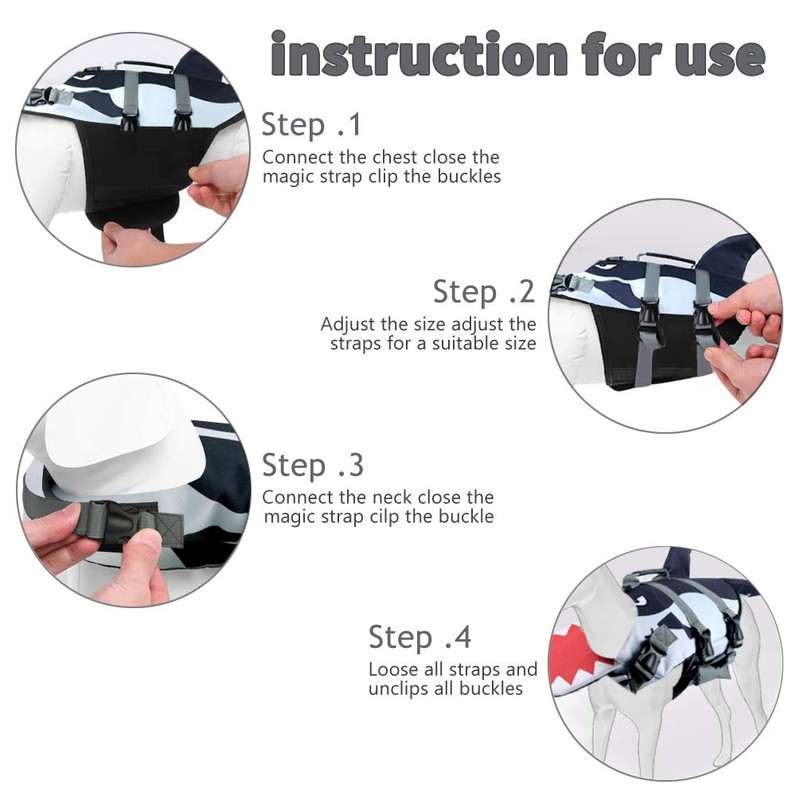 instruction for use

Step .1
Connect the chest close the magic strap clip the buckles

Step .2
Adjust the size adjust the straps for a suitable size

Step .3
Connect the neck close the magic strap cilp the buckle

Step .4
Loose all straps and unclips all buckles