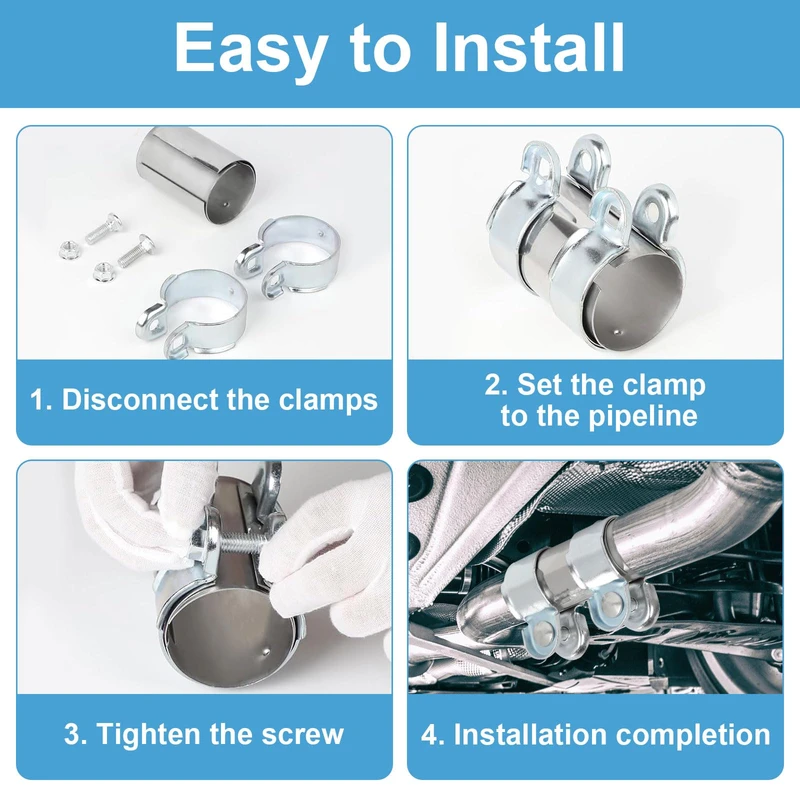 Easy to Install

1. Disconnect the clamps

2. Set the clamp to the pipeline

3. Tighten the screw

4. Installation completion