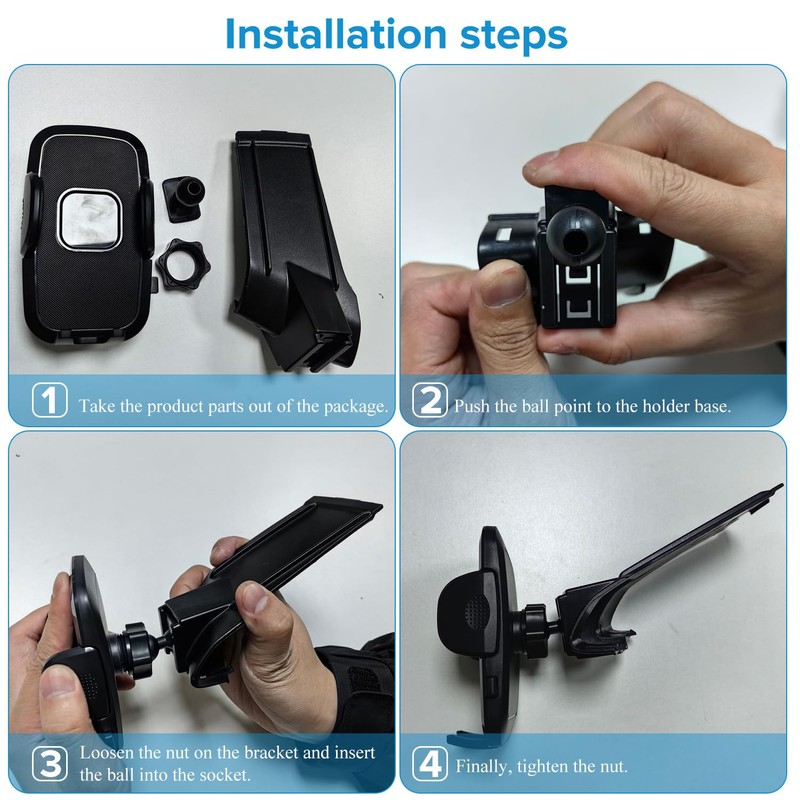 Installation steps

1 Take the product parts out of the package.

2 Push the ball point to the holder base.

3 Loosen the nut on the bracket and insert the ball into the socket.

4 Finally, tighten the nut.