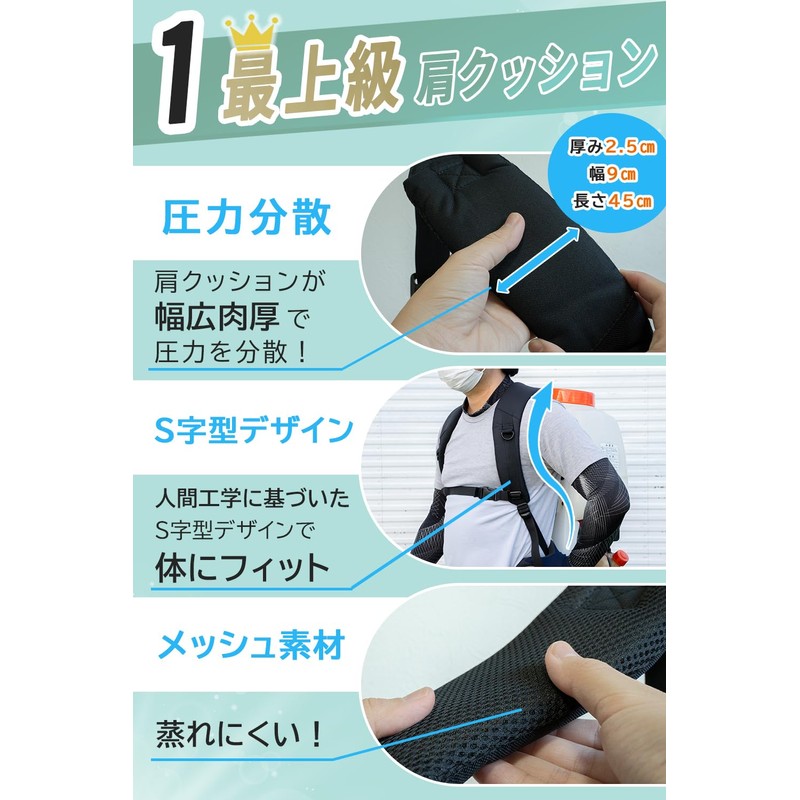 1 最上級 肩クッション

厚み2.5㎝
幅9㎝
長さ45㎝

圧力分散

肩クッションが
幅広肉厚で
圧力を分散！

S字型デザイン

人間工学に基づいた
S字型デザインで
体にフィット

メッシュ素材

蒸れにくい！