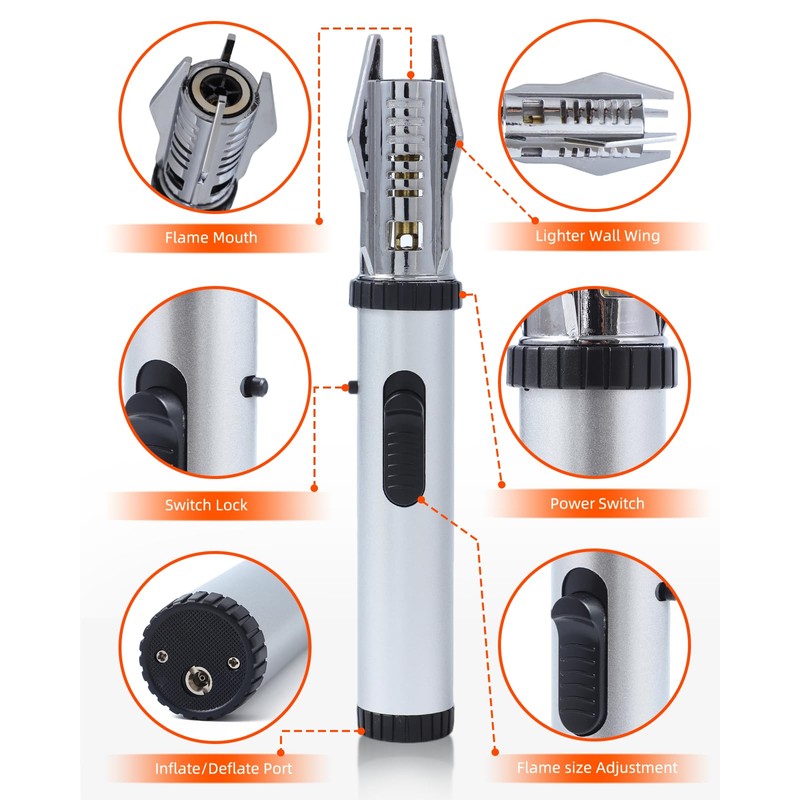 Flame Mouth

Lighter Wall Wing

Switch Lock

Power Switch

Inflate/Deflate Port

Flame size Adjustment