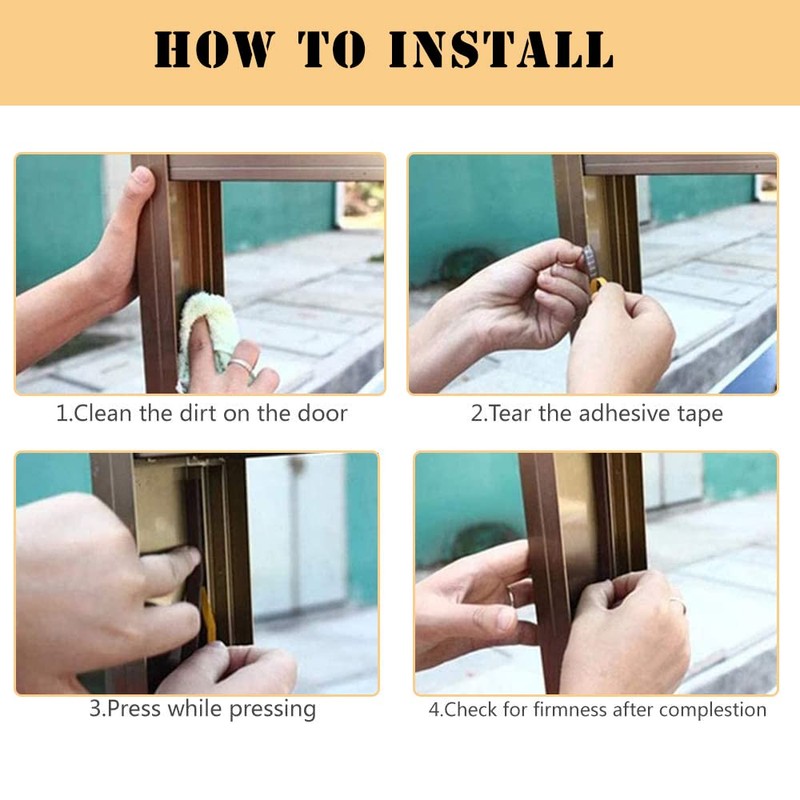 HOW TO INSTALL

1.Clean the dirt on the door

2.Tear the adhesive tape

3.Press while pressing

4.Check for firmness after complestion