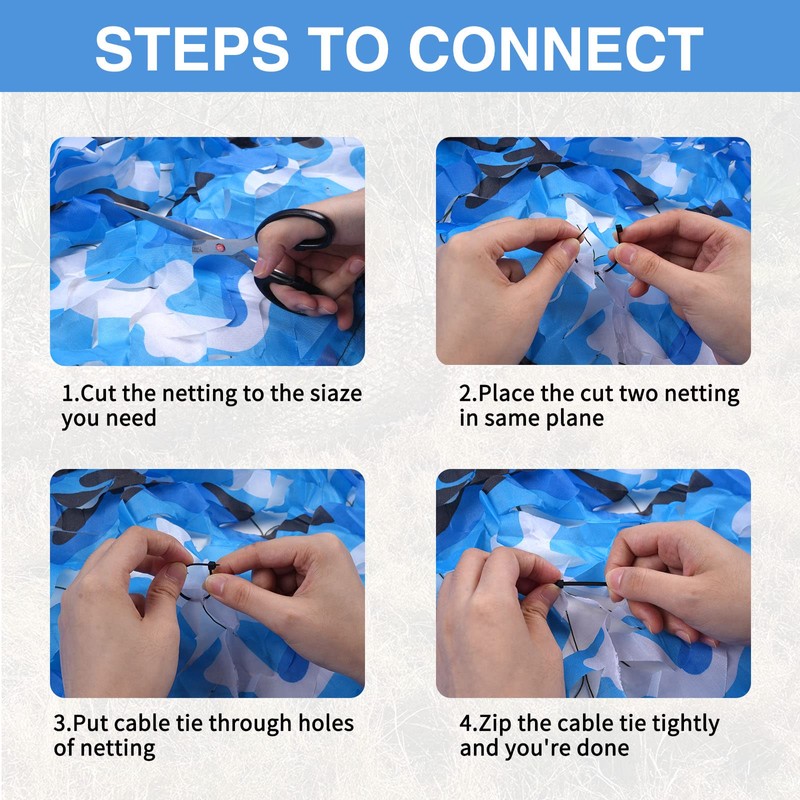 STEPS TO CONNECT

1.Cut the netting to the siaze you need

2.Place the cut two netting in same plane

3.Put cable tie through holes of netting

4.Zip the cable tie tightly and you're done