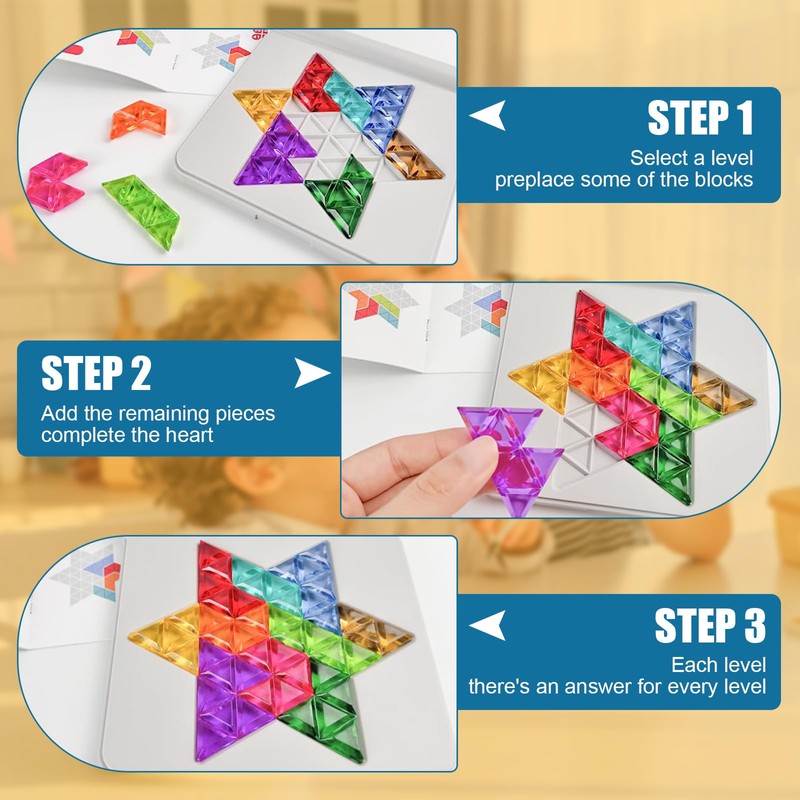 STEP 1
Select a level
preplace some of the blocks

STEP 2
Add the remaining pieces
complete the heart

STEP 3
Each level
there's an answer for every level