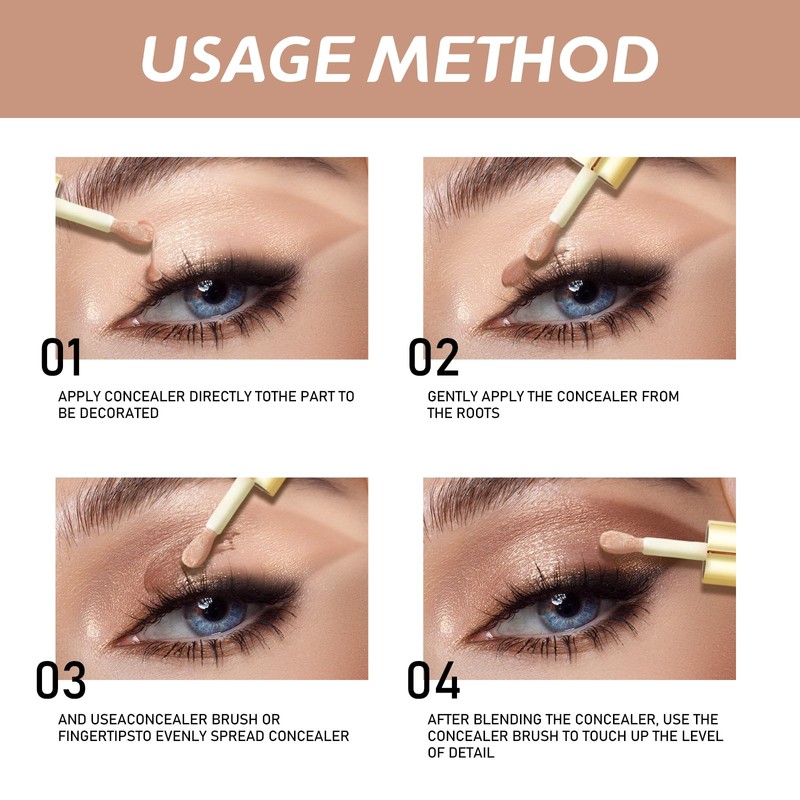 USAGE METHOD

01

APPLY CONCEALER DIRECTLY TOTHE PART TO BE DECORATED

02

GENTLY APPLY THE CONCEALER FROM THE ROOTS

03

AND USEACONCEALER BRUSH OR FINGERTIPSTO EVENLY SPREAD CONCEALER

04

AFTER BLENDING THE CONCEALER, USE THE CONCEALER BRUSH TO TOUCH UP THE LEVEL OF DETAIL