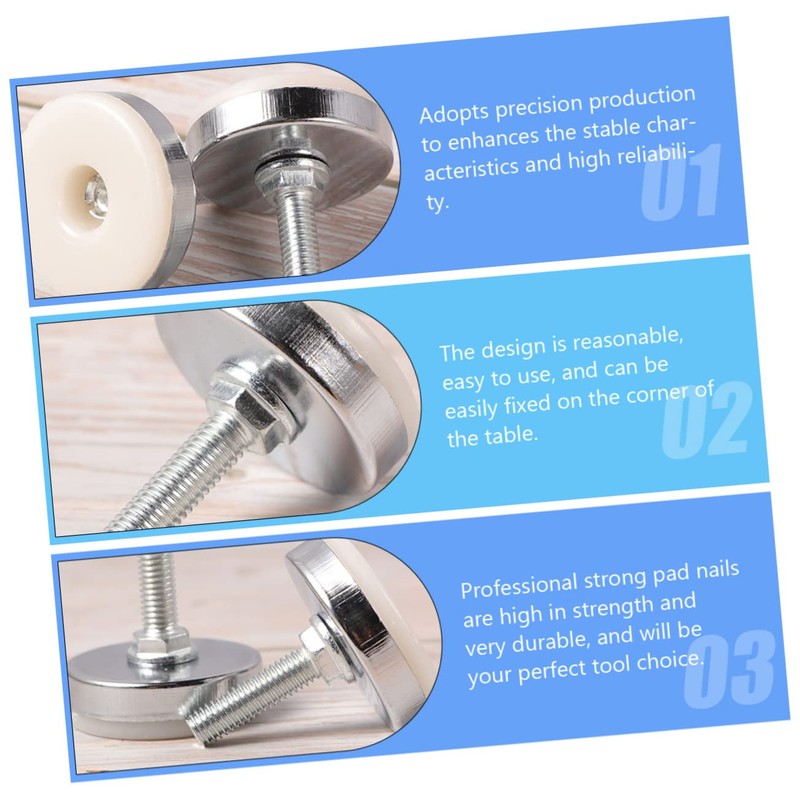 Adopts precision production to enhances the stable characteristics and high reliability.

01

The design is reasonable, easy to use, and can be easily fixed on the corner of the table.

02

Professional strong pad nails are high in strength and very durable, and will be your perfect tool choice.

03