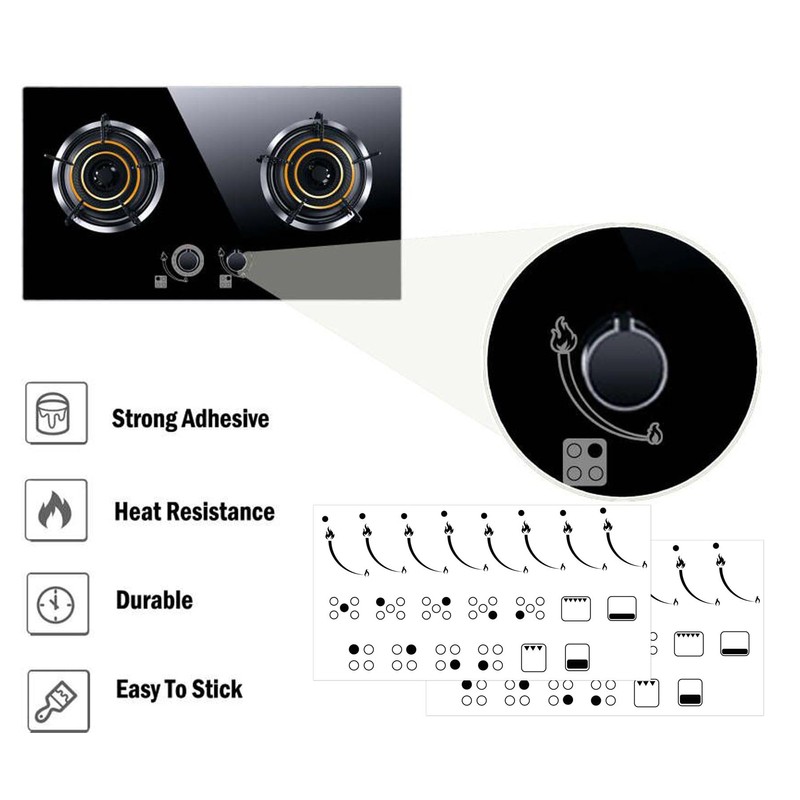 Strong Adhesive

Heat Resistance

Durable

Easy To Stick