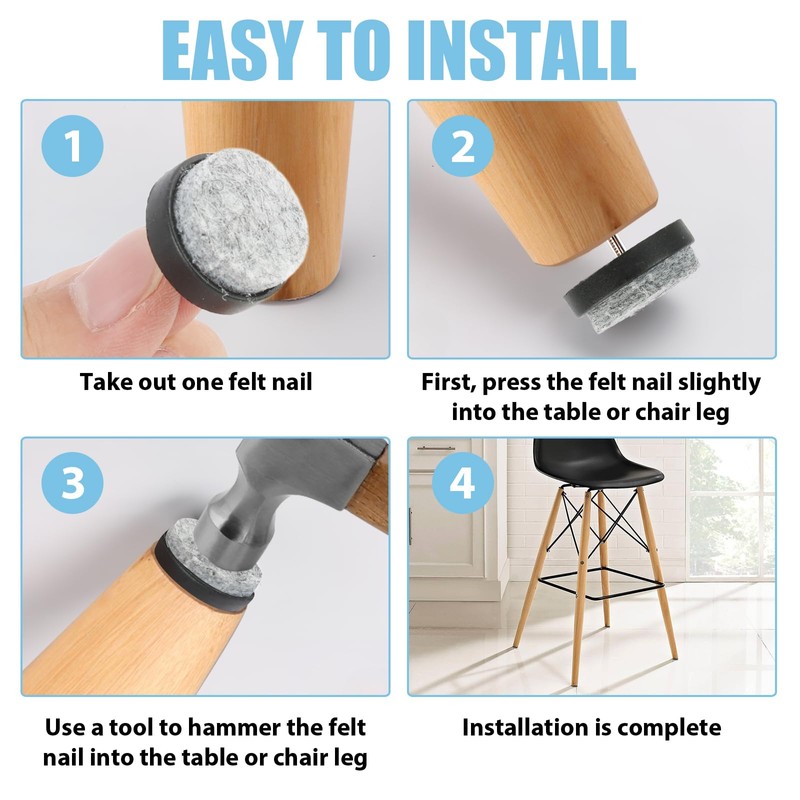 EASY TO INSTALL

1

Take out one felt nail

2

First, press the felt nail slightly into the table or chair leg

3

Use a tool to hammer the felt nail into the table or chair leg

4

Installation is complete