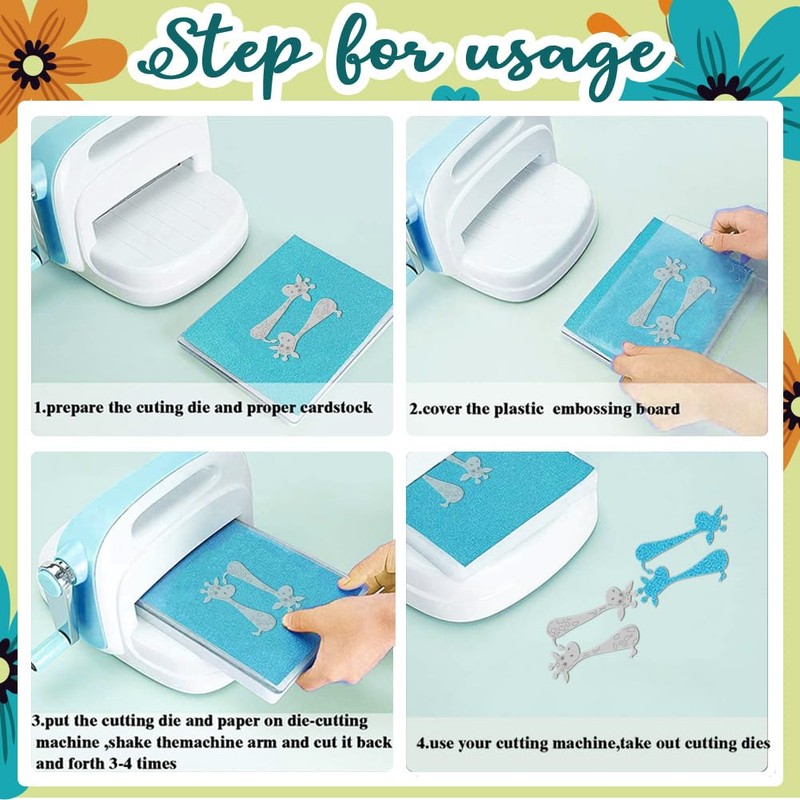 Step for usage

1.prepare the cuting die and proper cardstock

2.cover the plastic embossing board

3.put the cutting die and paper on die-cutting machine ,shake themachine arm and cut it back and forth 3-4 times

4.use your cutting machine,take out cutting dies