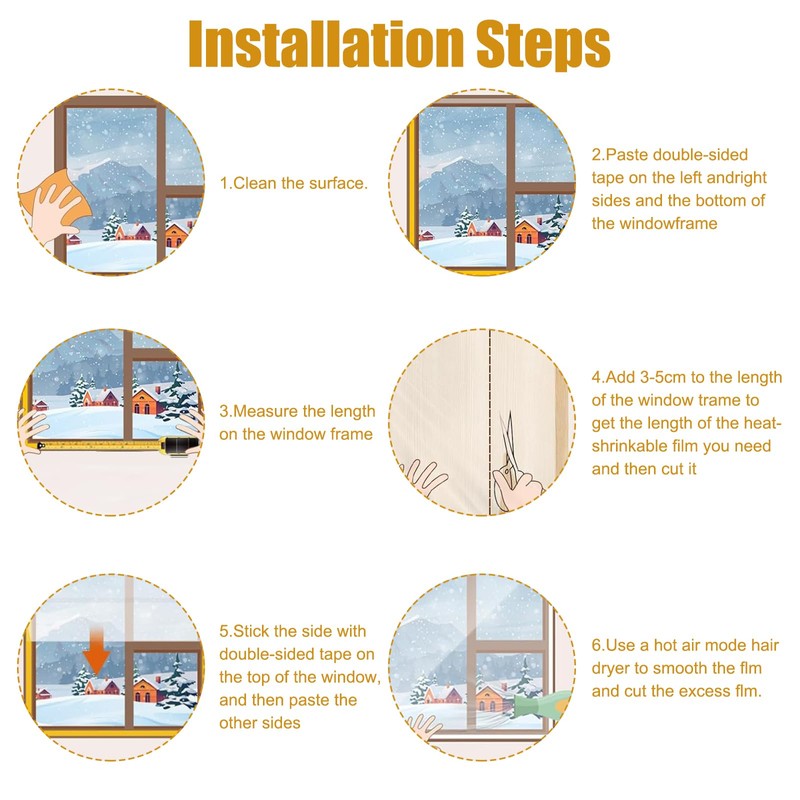 Installation Steps

1.Clean the surface.

2.Paste double-sided tape on the left andright sides and the bottom of the windowframe

3.Measure the length on the window frame

4.Add 3-5cm to the length of the window trame to get the length of the heat-shrinkable film you need and then cut it

5.Stick the side with double-sided tape on the top of the window, and then paste the other sides

6.Use a hot air mode hair dryer to smooth the flm and cut the excess flm.