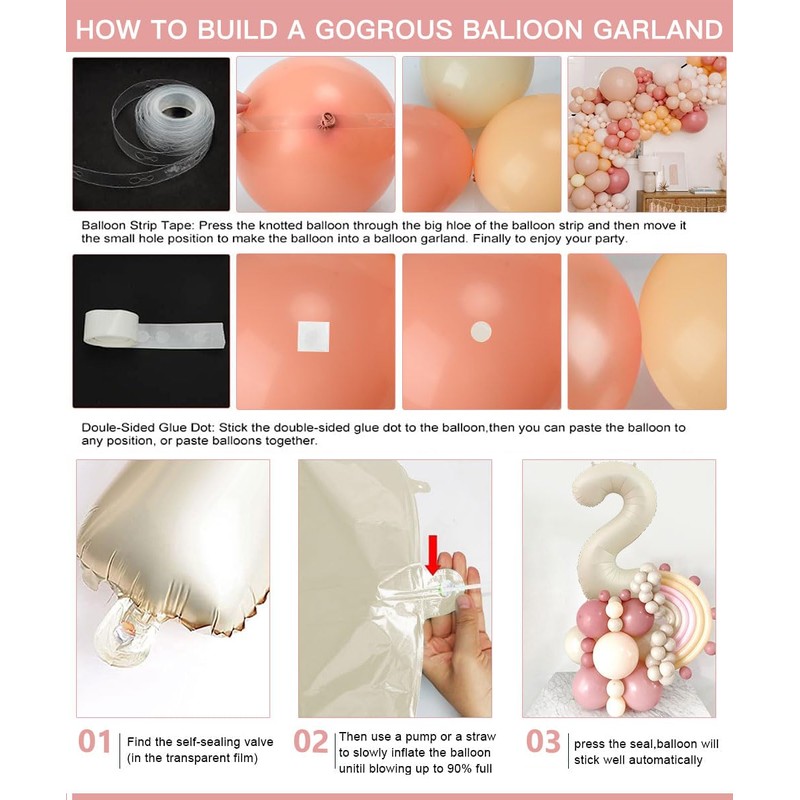 HOW TO BUILD A GOGROUS BALIOON GARLAND

Balloon Strip Tape: Press the knotted balloon through the big hloe of the balloon strip and then move it the small hole position to make the balloon into a balloon garland. Finally to enjoy your party.

Doule-Sided Glue Dot: Stick the double-sided glue dot to the balloon,then you can paste the balloon to any position, or paste balloons together.

01 Find the self-sealing valve (in the transparent film)

02 Then use a pump or a straw to slowly inflate the balloon unitil blowing up to 90% full

03 press the seal,balloon will stick well automatically