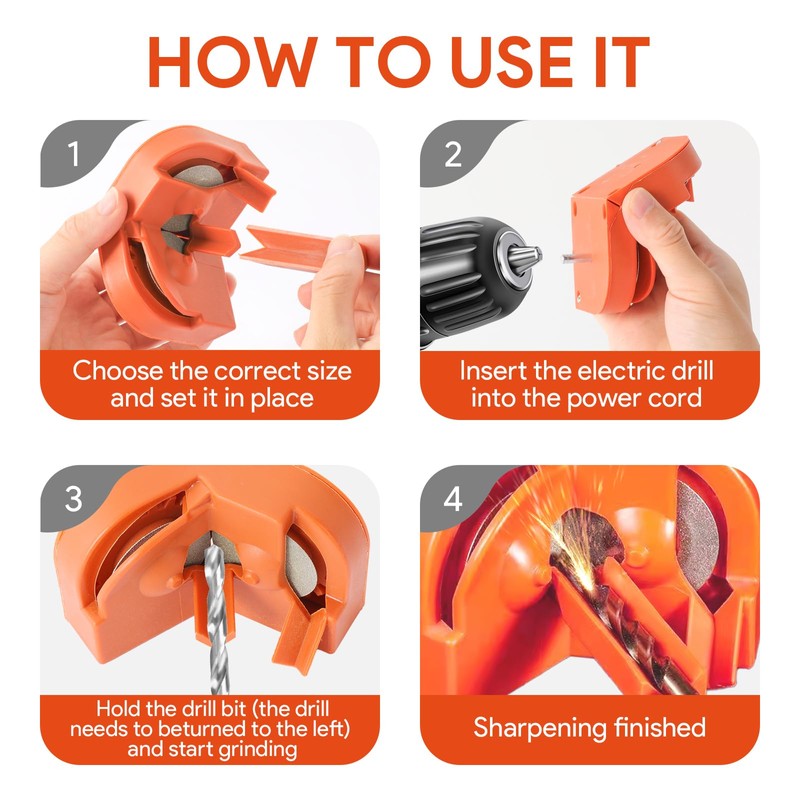 HOW TO USE IT

1

Choose the correct size and set it in place

2

Insert the electric drill into the power cord

3

Hold the drill bit (the drill needs to beturned to the left) and start grinding

4

Sharpening finished