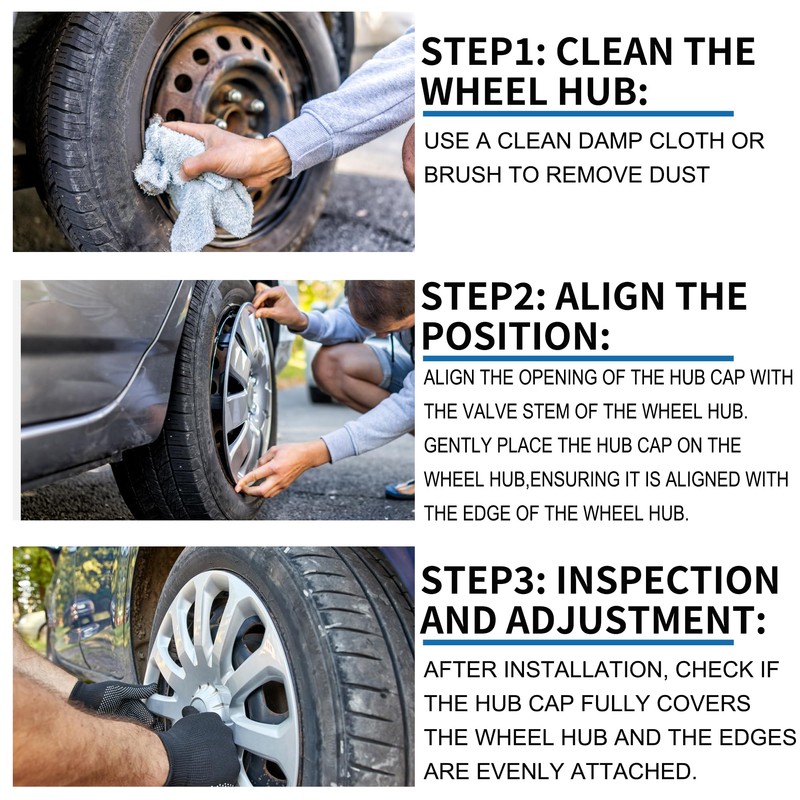 STEP1: CLEAN THE WHEEL HUB:

USE A CLEAN DAMP CLOTH OR BRUSH TO REMOVE DUST

STEP2: ALIGN THE POSITION:

ALIGN THE OPENING OF THE HUB CAP WITH THE VALVE STEM OF THE WHEEL HUB. GENTLY PLACE THE HUB CAP ON THE WHEEL HUB,ENSURING IT IS ALIGNED WITH THE EDGE OF THE WHEEL HUB.

STEP3: INSPECTION AND ADJUSTMENT:

AFTER INSTALLATION, CHECK IF THE HUB CAP FULLY COVERS THE WHEEL HUB AND THE EDGES ARE EVENLY ATTACHED.