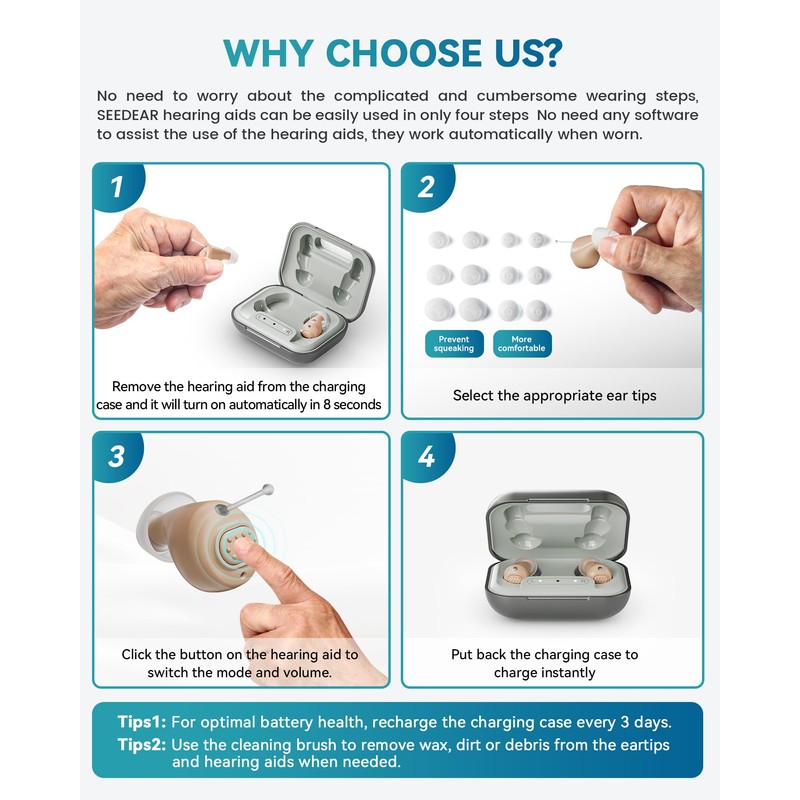 WHY CHOOSE US?

No need to worry about the complicated and cumbersome wearing steps, SEEDEAR hearing aids can be easily used in only four steps No need any software to assist the use of the hearing aids, they work automatically when worn.

1

Remove the hearing aid from the charging case and it will turn on automatically in 8 seconds

2

Prevent squeaking

More comfortable

Select the appropriate ear tips

3

Click the button on the hearing aid to switch the mode and volume.

4

Put back the charging case to charge instantly

Tips1: For optimal battery health, recharge the charging case every 3 days.
Tips2: Use the cleaning brush to remove wax, dirt or debris from the eartips and hearing aids when needed.