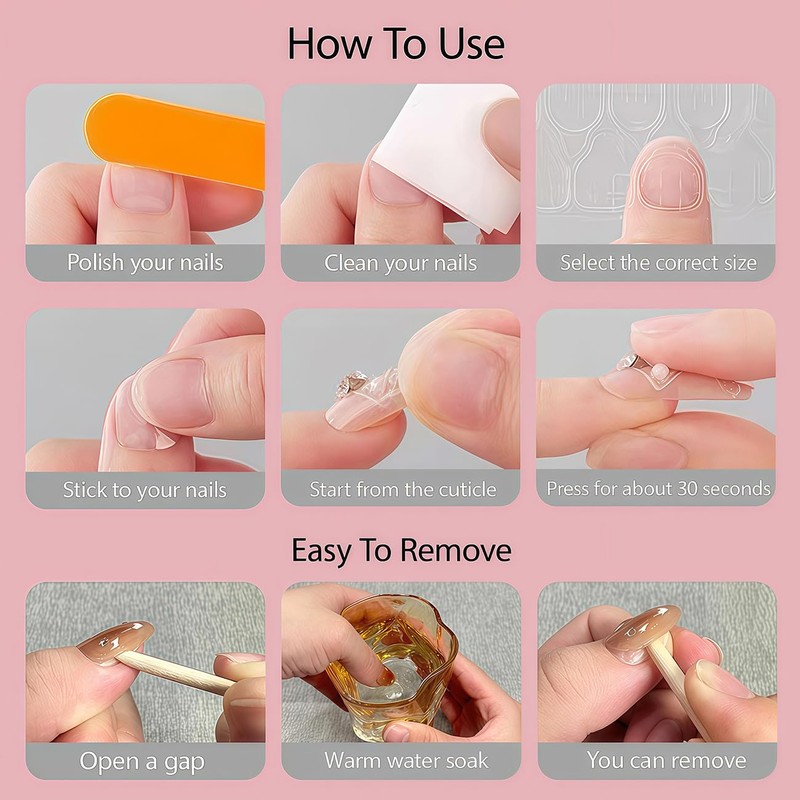 How To Use

Polish your nails

Clean your nails

Select the correct size

Stick to your nails

Start from the cuticle

Press for about 30 seconds

Easy To Remove

Open a gap

Warm water soak

You can remove