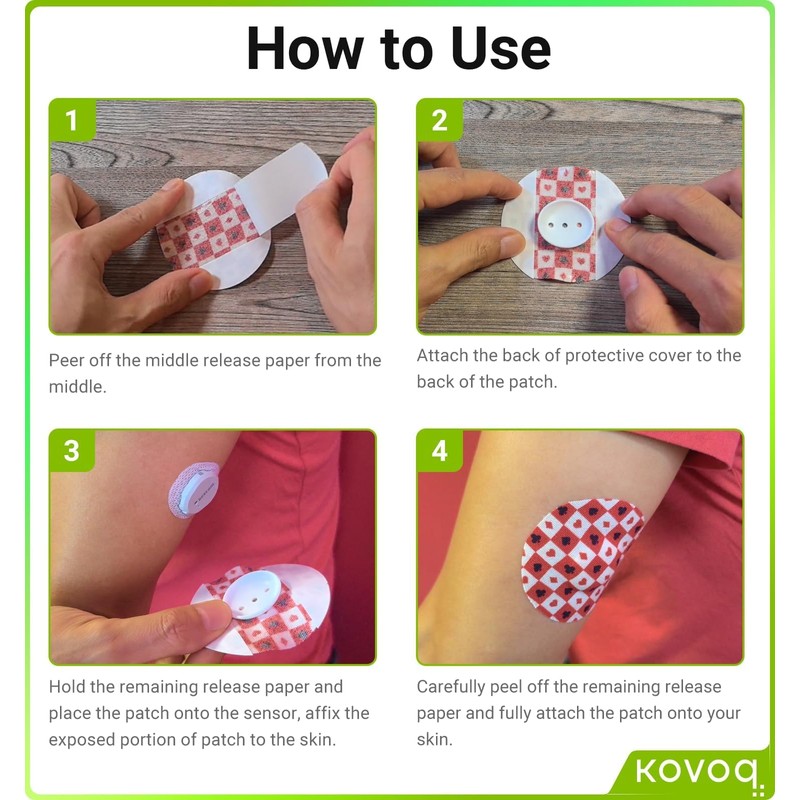 How to Use

1

Peer off the middle release paper from the middle.

2

Attach the back of protective cover to the back of the patch.

3

Hold the remaining release paper and place the patch onto the sensor, affix the exposed portion of patch to the skin.

4

Carefully peel off the remaining release paper and fully attach the patch onto your skin.

KOVOQ