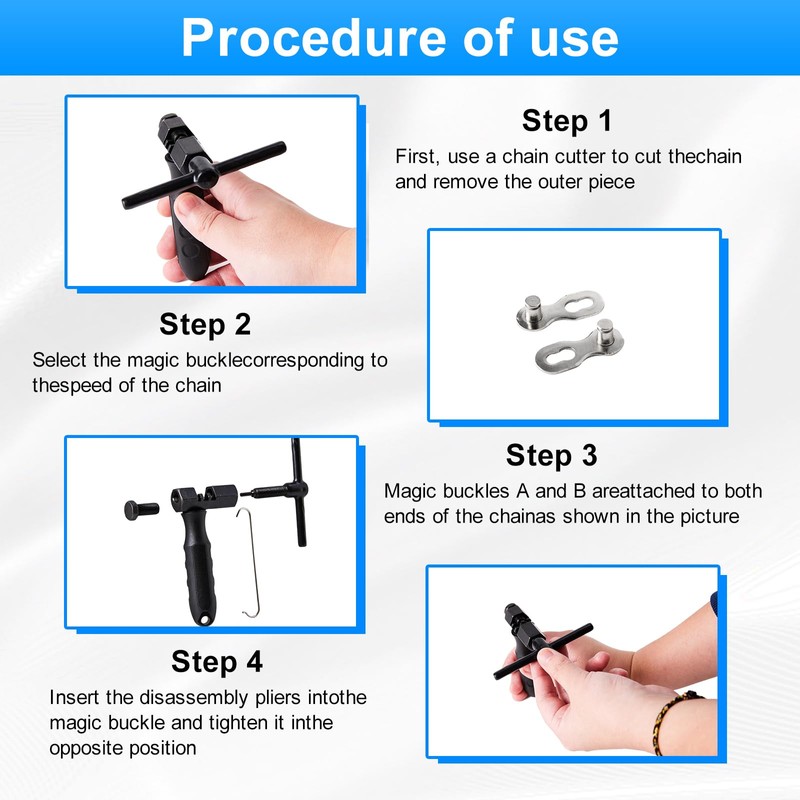 Procedure of use

Step 1

First, use a chain cutter to cut thechain and remove the outer piece

Step 2

Select the magic bucklecorresponding to thespeed of the chain

Step 3

Magic buckles A and B areattached to both ends of the chainas shown in the picture

Step 4

Insert the disassembly pliers intothe magic buckle and tighten it inthe opposite position