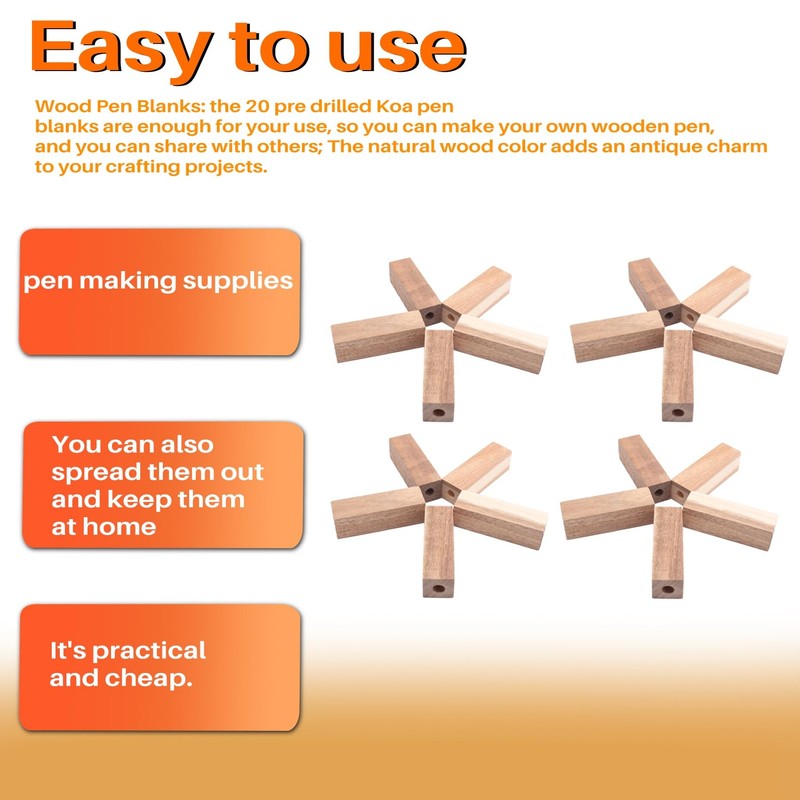 Easy to use

Wood Pen Blanks: the 20 pre drilled Koa pen blanks are enough for your use, so you can make your own wooden pen, and you can share with others; The natural wood color adds an antique charm to your crafting projects.

pen making supplies

You can also spread them out and keep them at home

It's practical and cheap.