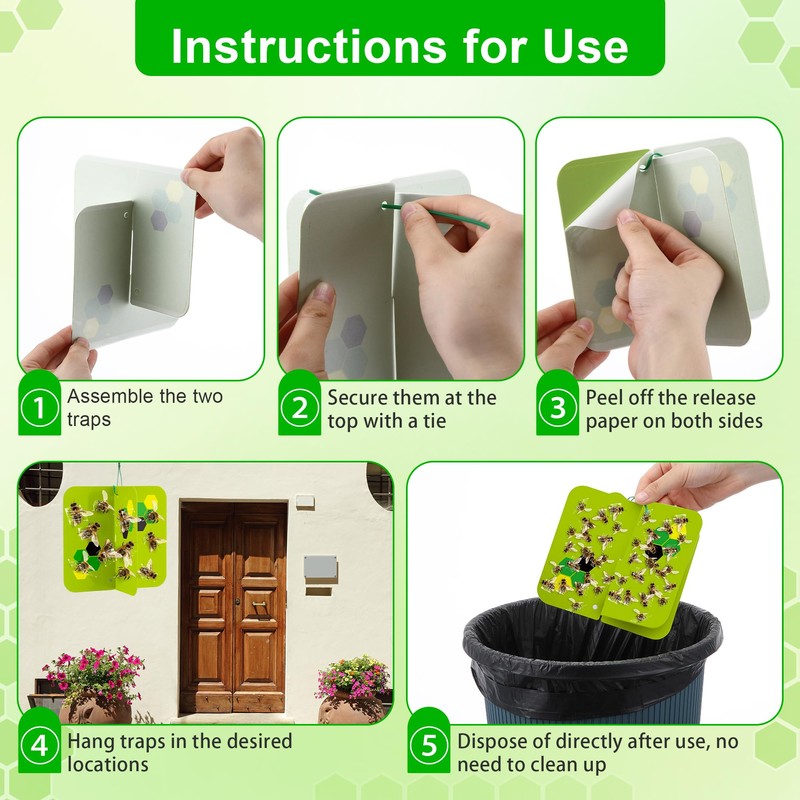 Instructions for Use

1 Assemble the two traps

2 Secure them at the top with a tie

3 Peel off the release paper on both sides

4 Hang traps in the desired locations

5 Dispose of directly after use, no need to clean up