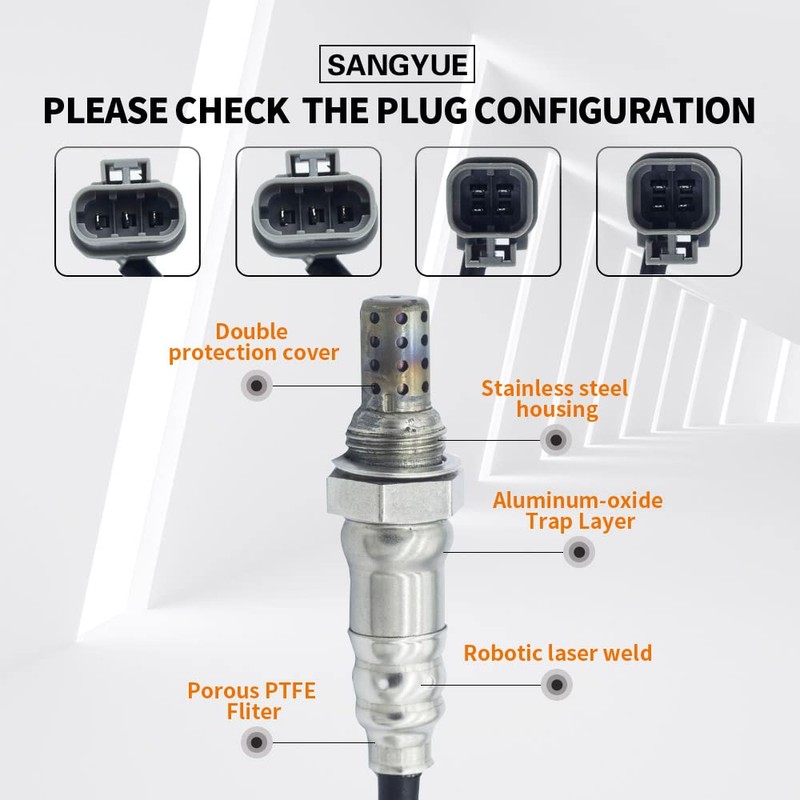 SANGYUE

PLEASE CHECK THE PLUG CONFIGURATION

Double protection cover

Stainless steel housing

Aluminum-oxide Trap Layer

Robotic laser weld

Porous PTFE Fliter