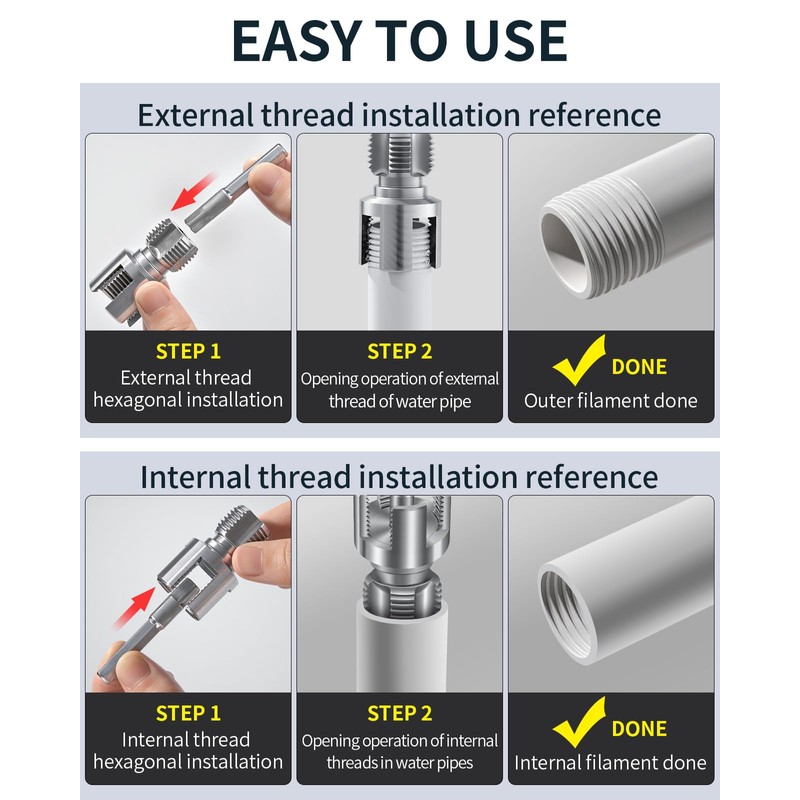 EASY TO USE

External thread installation reference

STEP 1
External thread hexagonal installation

STEP 2
Opening operation of external thread of water pipe

DONE
Outer filament done

Internal thread installation reference

STEP 1
Internal thread hexagonal installation

STEP 2
Opening operation of internal threads in water pipes

DONE
Internal filament done