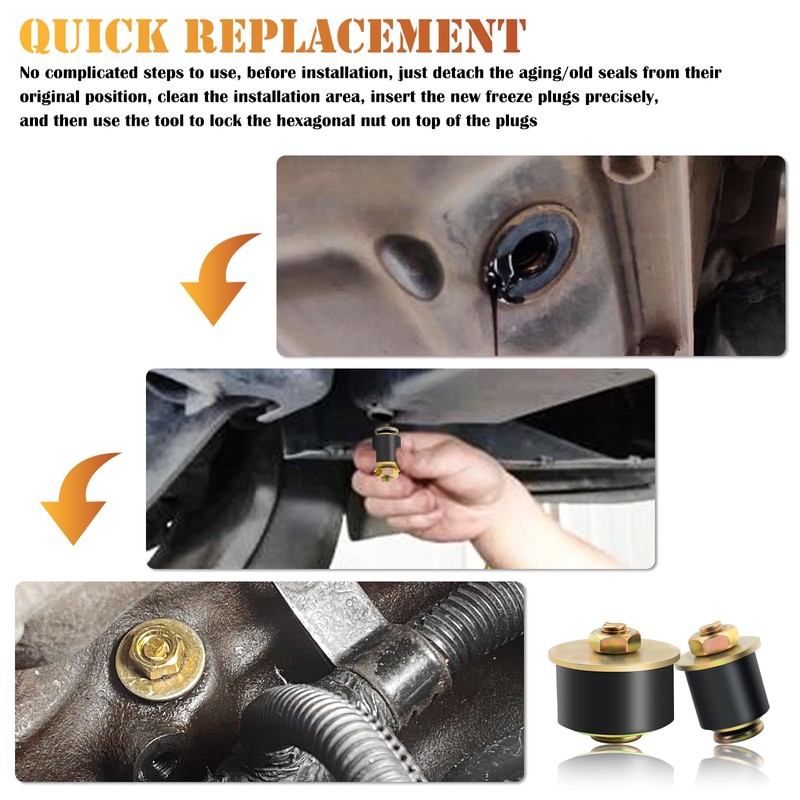 QUICK REPLACEMENT

No complicated steps to use, before installation, just detach the aging/old seals from their original position, clean the installation area, insert the new freeze plugs precisely, and then use the tool to lock the hexagonal nut on top of the plugs