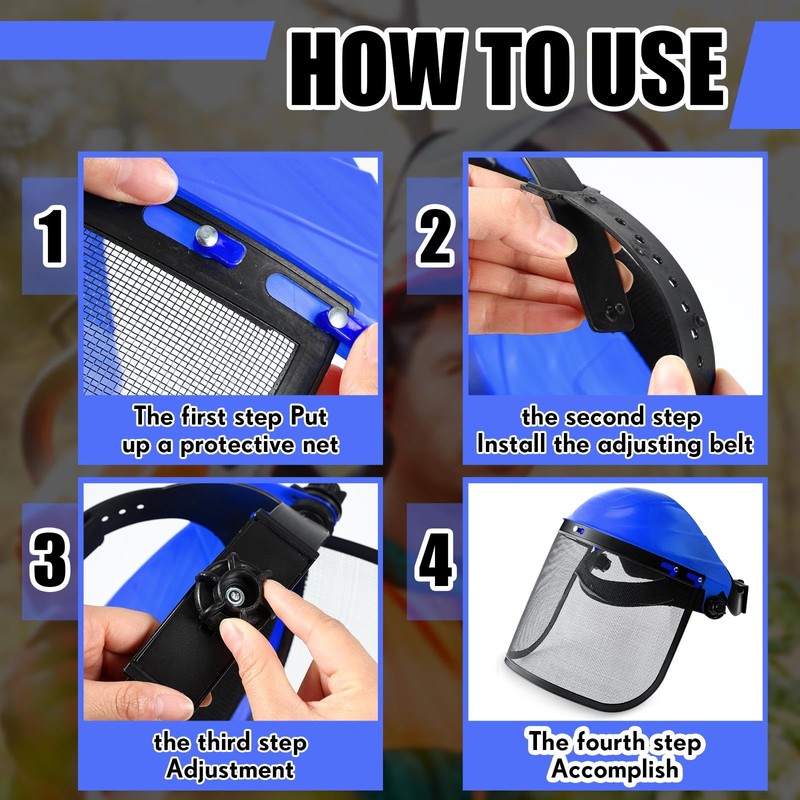 HOW TO USE

1

The first step Put up a protective net

2

the second step Install the adjusting belt

3

the third step Adjustment

4

The fourth step Accomplish