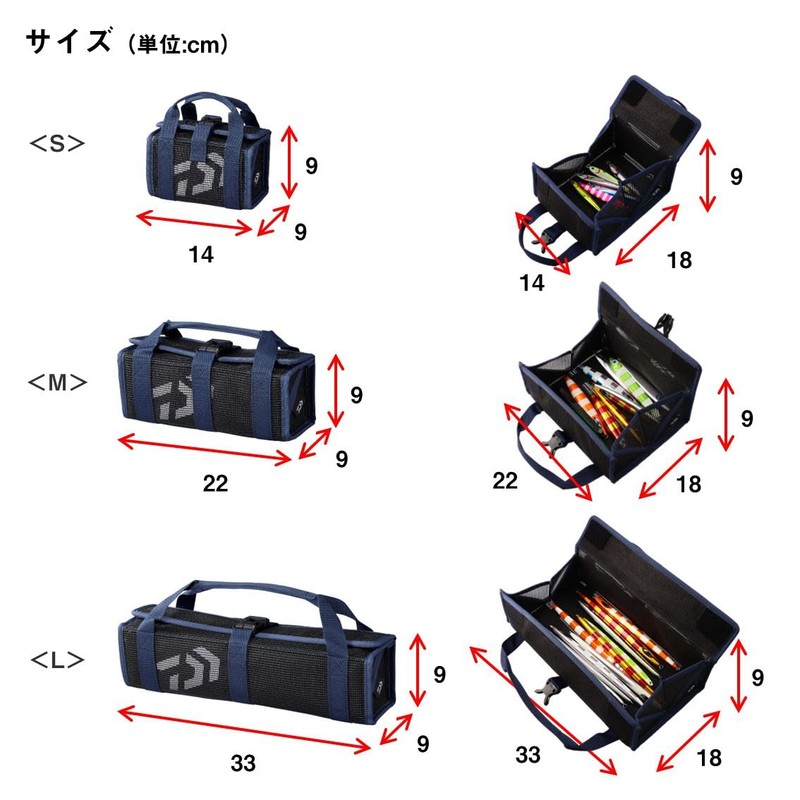 サイズ（単位:cm）

＜S＞

9

9

14

9

14

18

＜M＞

9

9

22

9

22

18

＜L＞

9

9

33

9

33

18