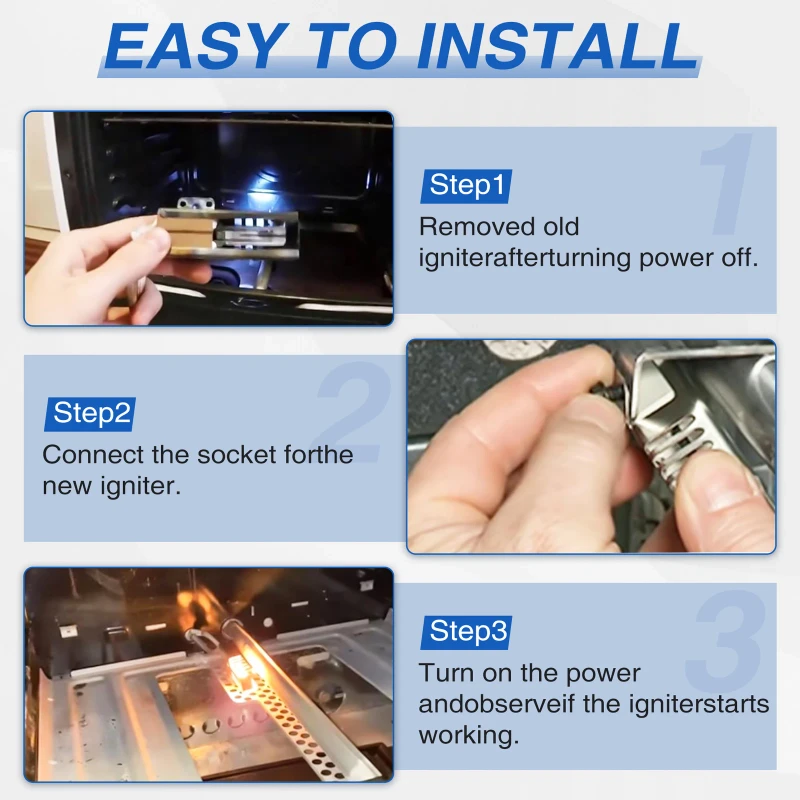 EASY TO INSTALL

1

Step1

Removed old igniterafterturning power off.

2

Step2

Connect the socket forthe new igniter.

3

Step3

Turn on the power andobserveif the igniterstarts working.