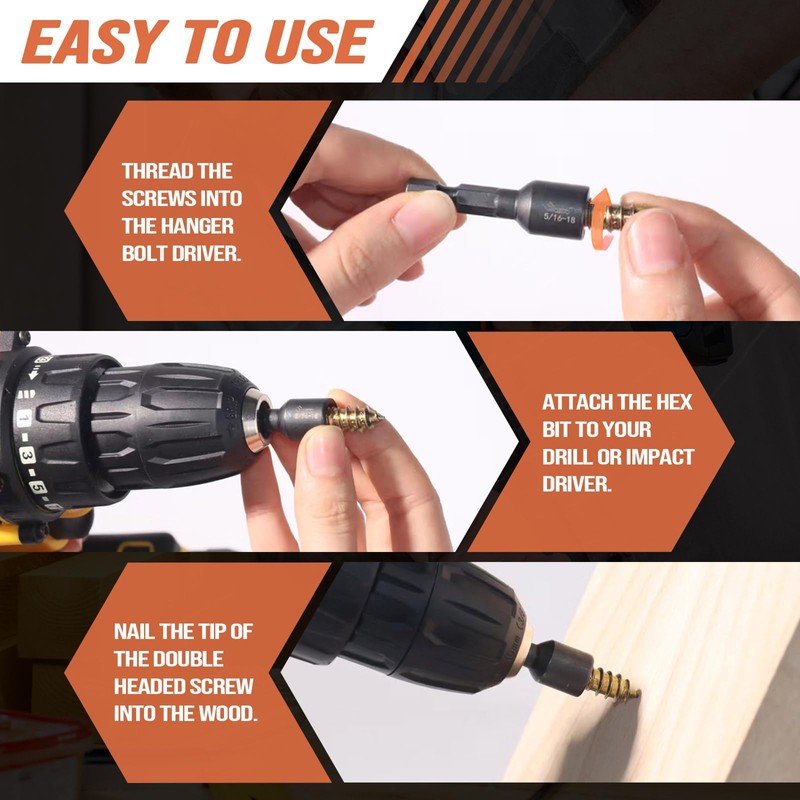 EASY TO USE

THREAD THE SCREWS INTO THE HANGER BOLT DRIVER.

5/16-18

1 3 5

ATTACH THE HEX BIT TO YOUR DRILL OR IMPACT DRIVER.

NAIL THE TIP OF THE DOUBLE HEADED SCREW INTO THE WOOD.