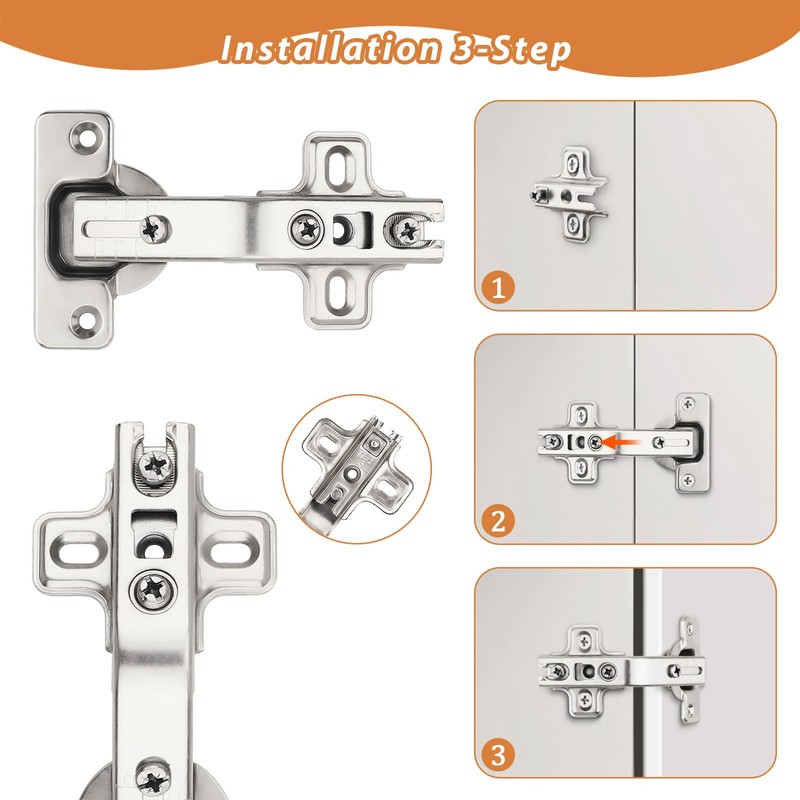 Installation 3-Step

1

2

3