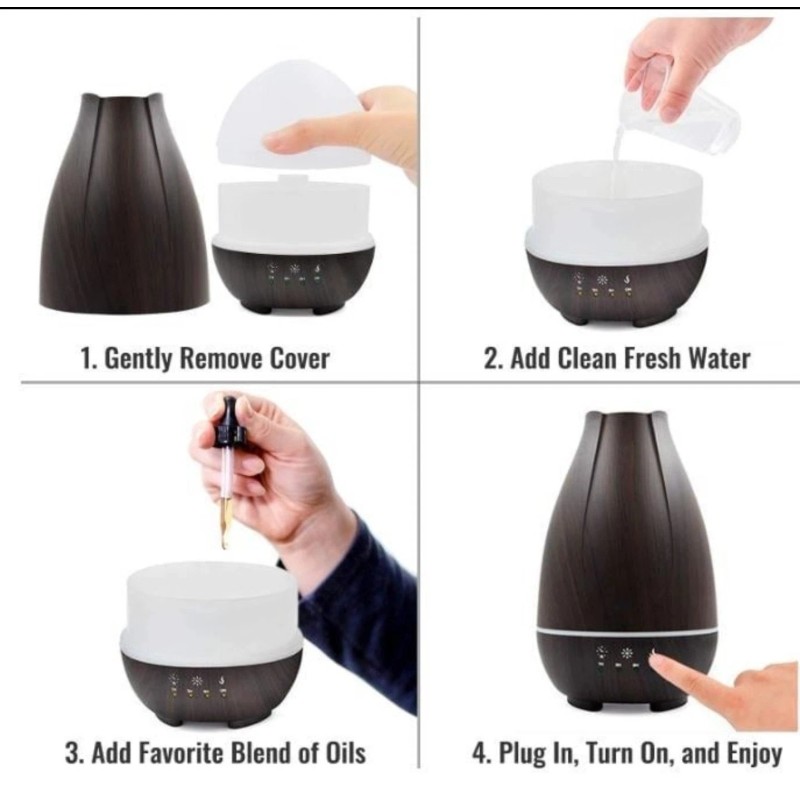 1. Gently Remove Cover

2. Add Clean Fresh Water

3. Add Favorite Blend of Oils

4. Plug In, Turn On, and Enjoy