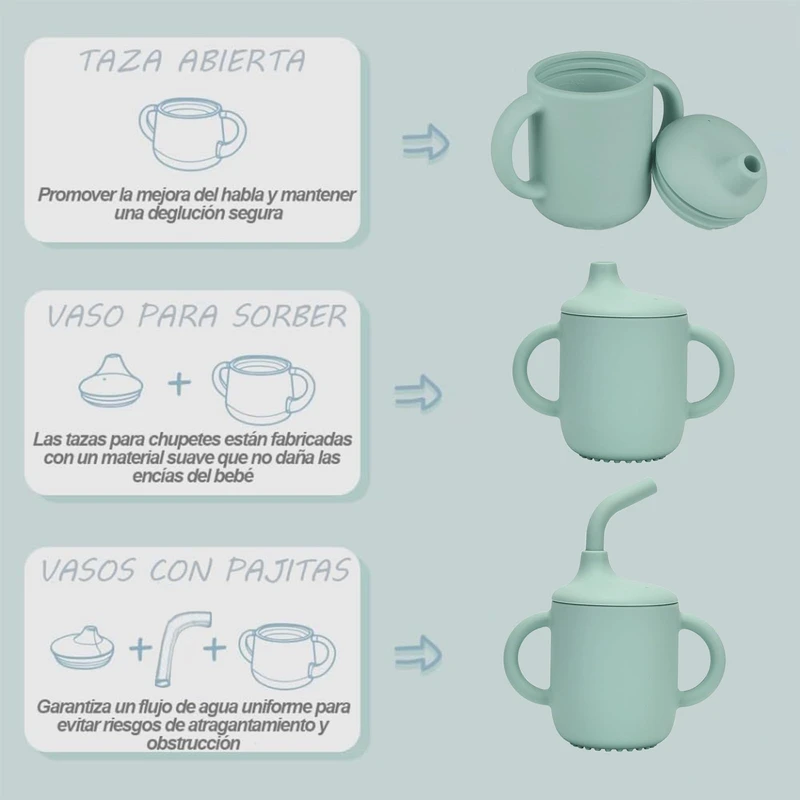 TAZA ABIERTA

Promover la mejora del habla y mantener una deglución segura

VASO PARA SORBER

+

Las tazas para chupetes están fabricadas con un material suave que no daña las encías del bebé

VASOS CON PAJITAS

+ +

Garantiza un flujo de agua uniforme para evitar riesgos de atragantamiento y obstrucción