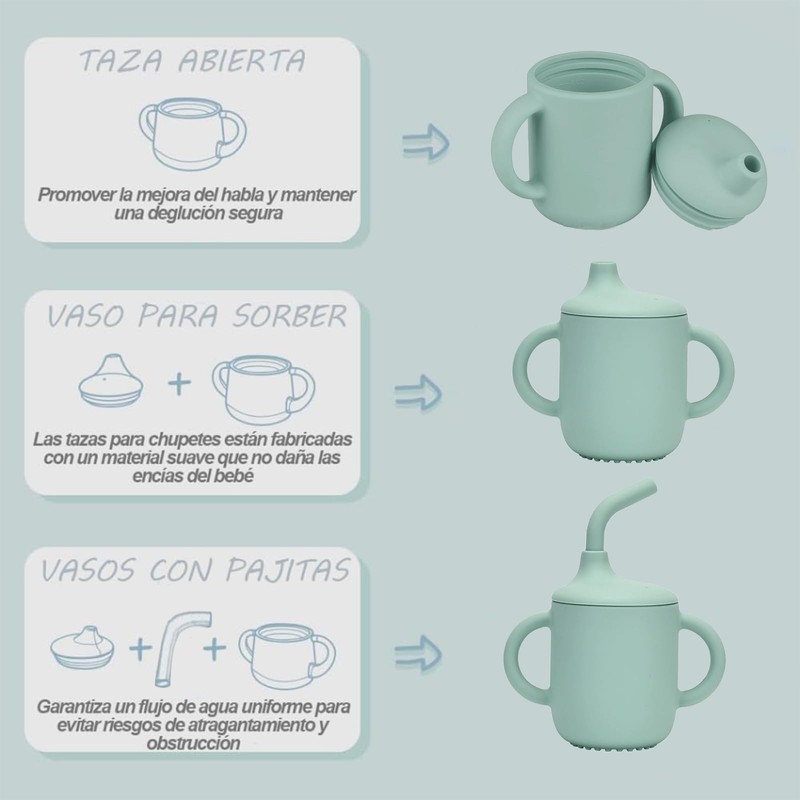 TAZA ABIERTA

Promover la mejora del habla y mantener una deglución segura

VASO PARA SORBER

+

Las tazas para chupetes están fabricadas con un material suave que no daña las encías del bebé

VASOS CON PAJITAS

+ +

Garantiza un flujo de agua uniforme para evitar riesgos de atragantamiento y obstrucción