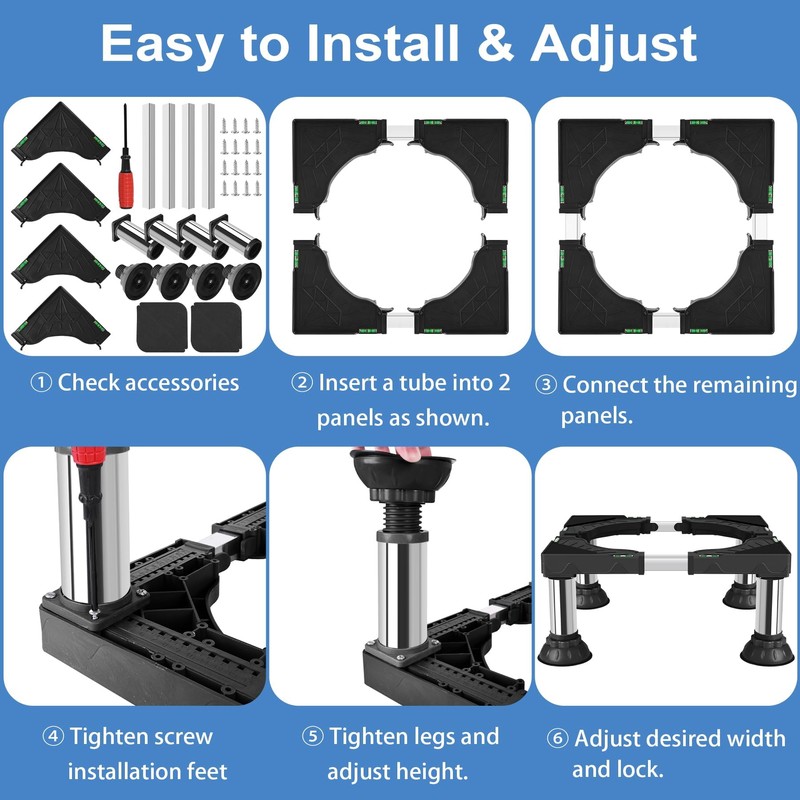 Easy to Install & Adjust

① Check accessories

② Insert a tube into 2 panels as shown.

③ Connect the remaining panels.

④ Tighten screw installation feet

⑤ Tighten legs and adjust height.

⑥ Adjust desired width and lock.